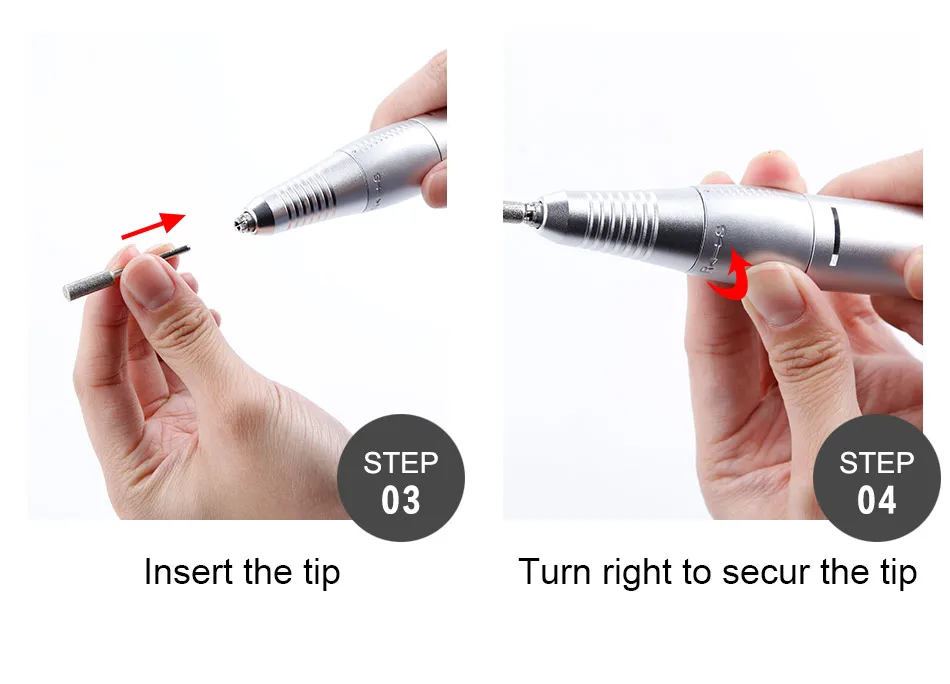 STEP
03

Insert the tip

STEP
04

Turn right to secur the tip