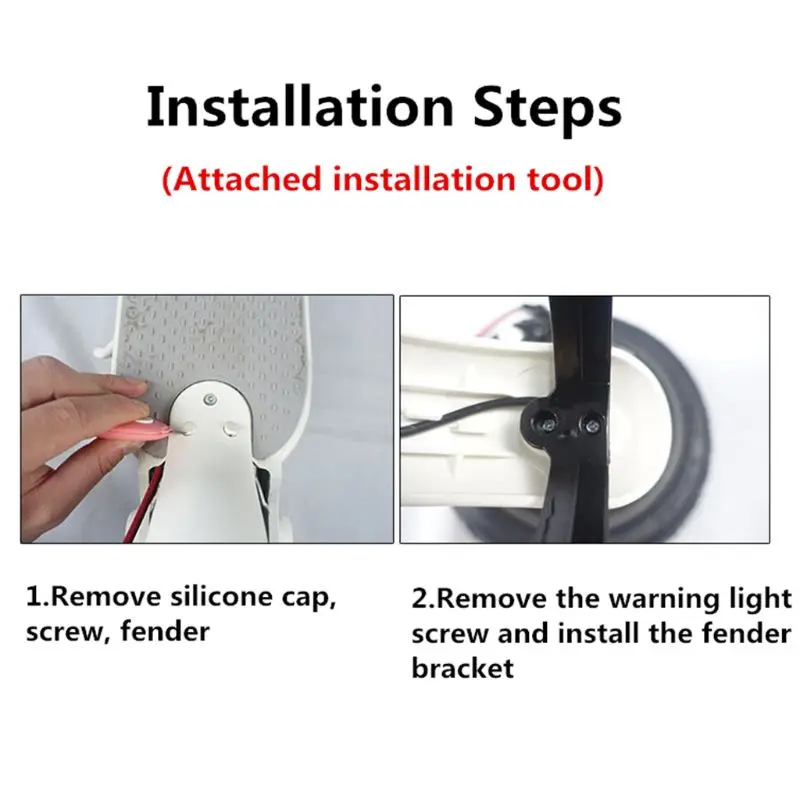 Installation Steps

(Attached installation tool)

1.Remove silicone cap, screw, fender

2.Remove the warning light screw and install the fender bracket