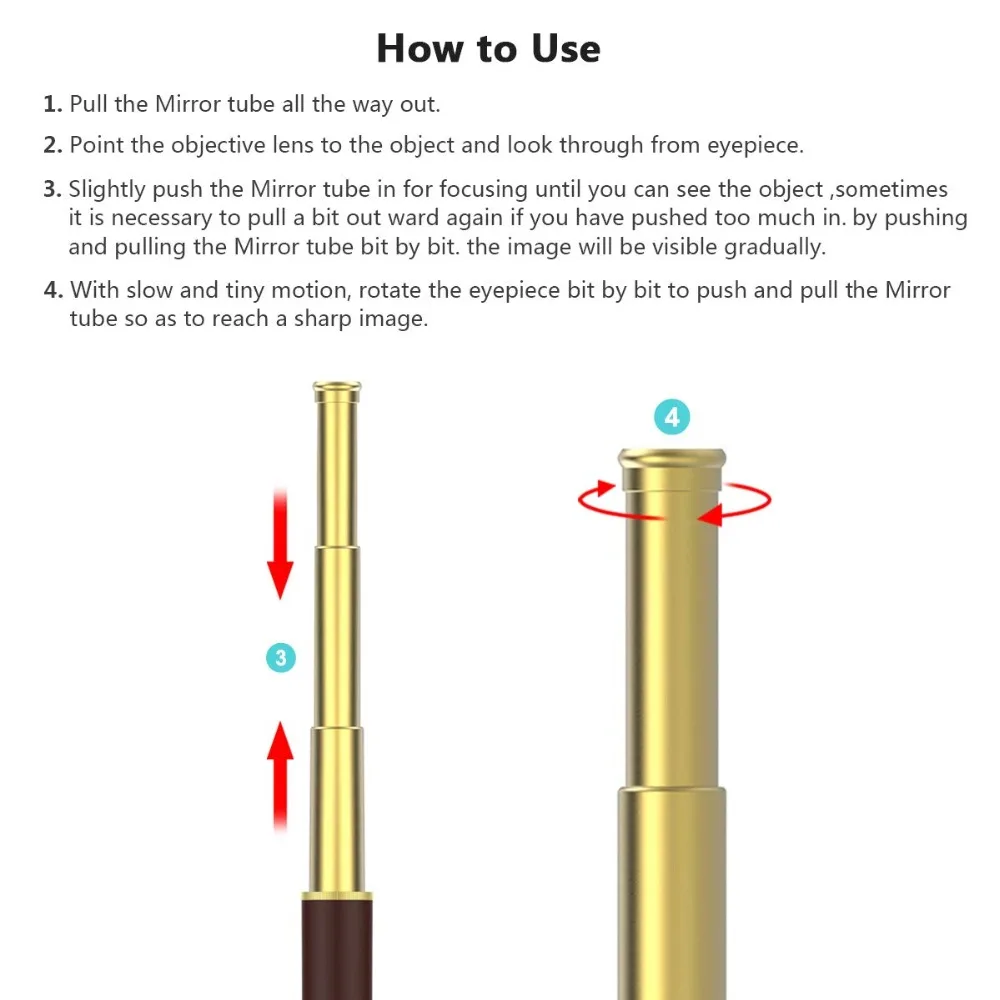 How to Use

1. Pull the Mirror tube all the way out.

2. Point the objective lens to the object and look through from eyepiece.

3. Slightly push the Mirror tube in for focusing until you can see the object ,sometimes it is necessary to pull a bit out ward again if you have pushed too much in. by pushing and pulling the Mirror tube bit by bit. the image will be visible gradually.

4. With slow and tiny motion, rotate the eyepiece bit by bit to push and pull the Mirror tube so as to reach a sharp image.

3

4