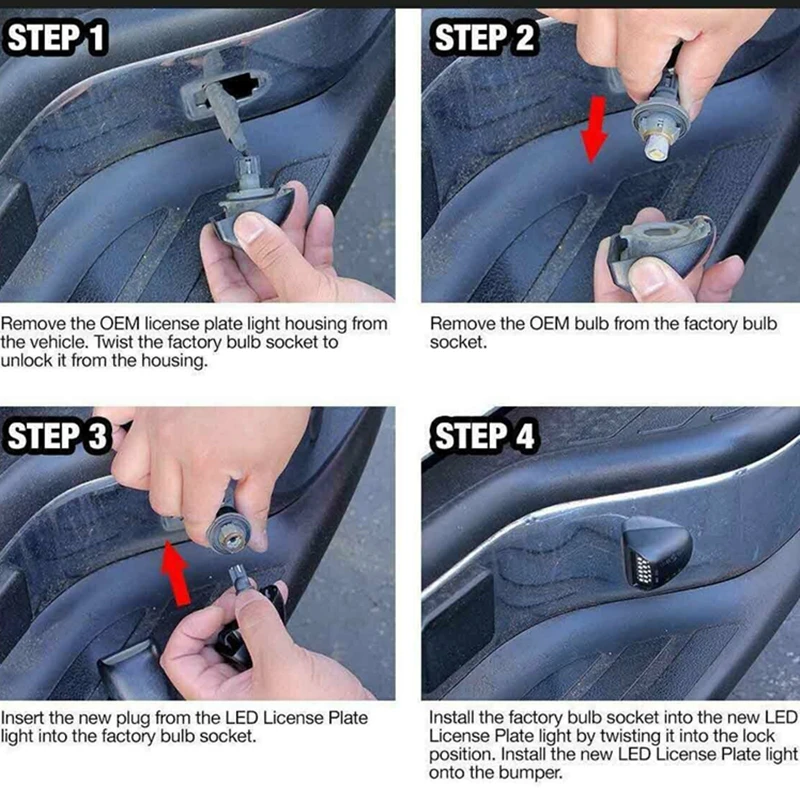 STEP 1

Remove the OEM license plate light housing from the vehicle. Twist the factory bulb socket to unlock it from the housing.

STEP 2

Remove the OEM bulb from the factory bulb socket.

STEP 3

Insert the new plug from the LED License Plate light into the factory bulb socket.

STEP 4

Install the factory bulb socket into the new LED License Plate light by twisting it into the lock position. Install the new LED License Plate light onto the bumper.