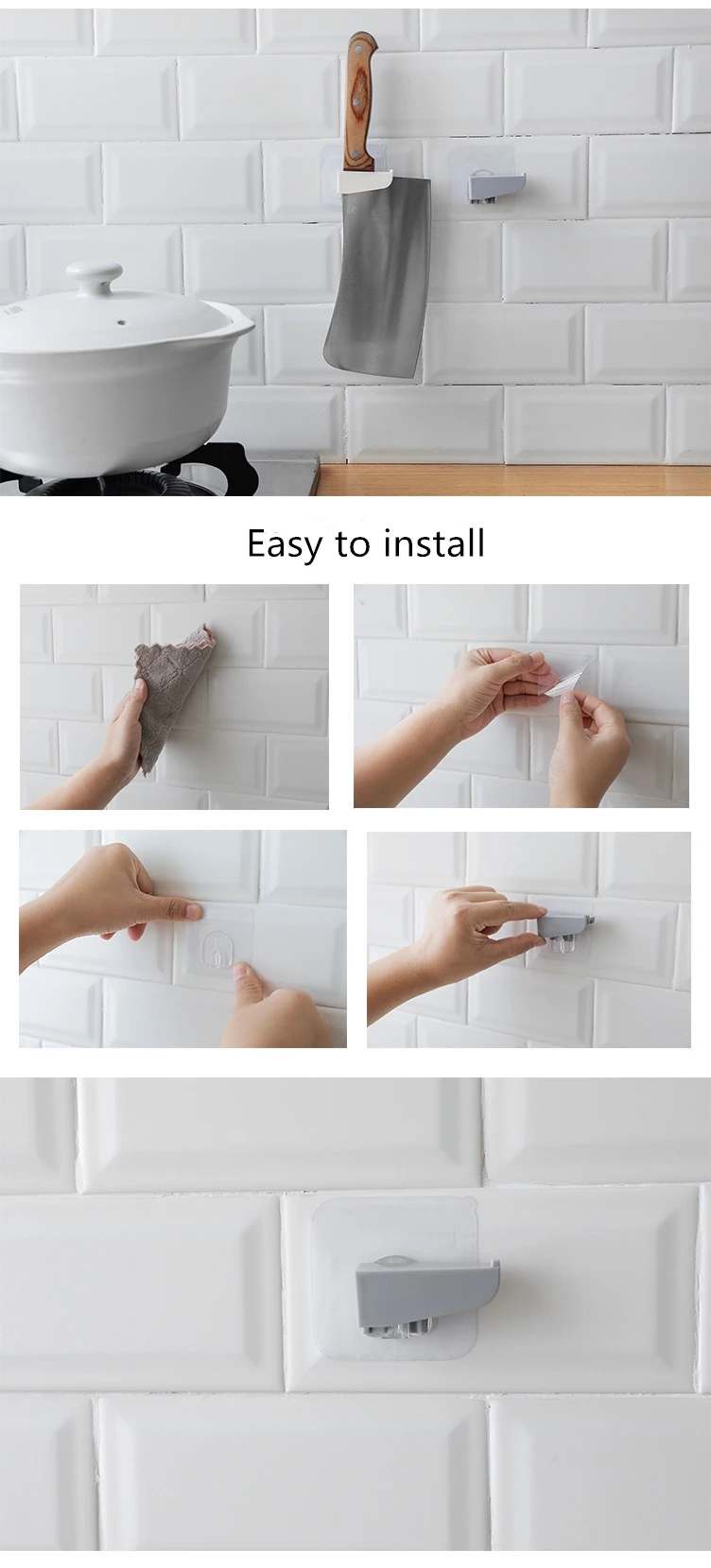 Easy to install