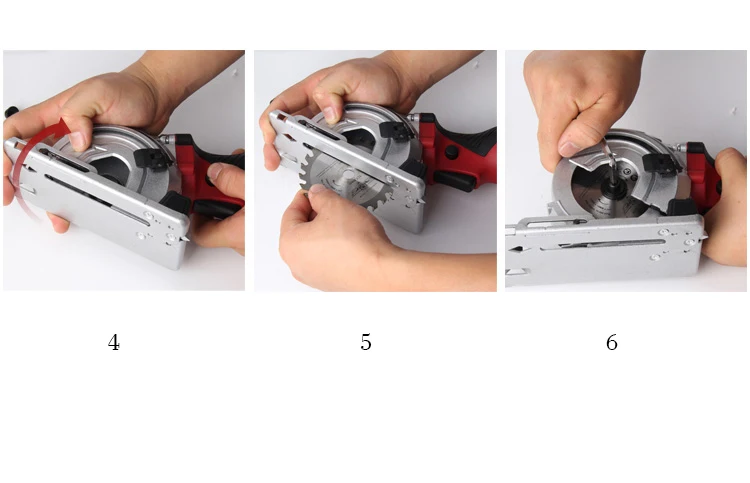 4

5

6