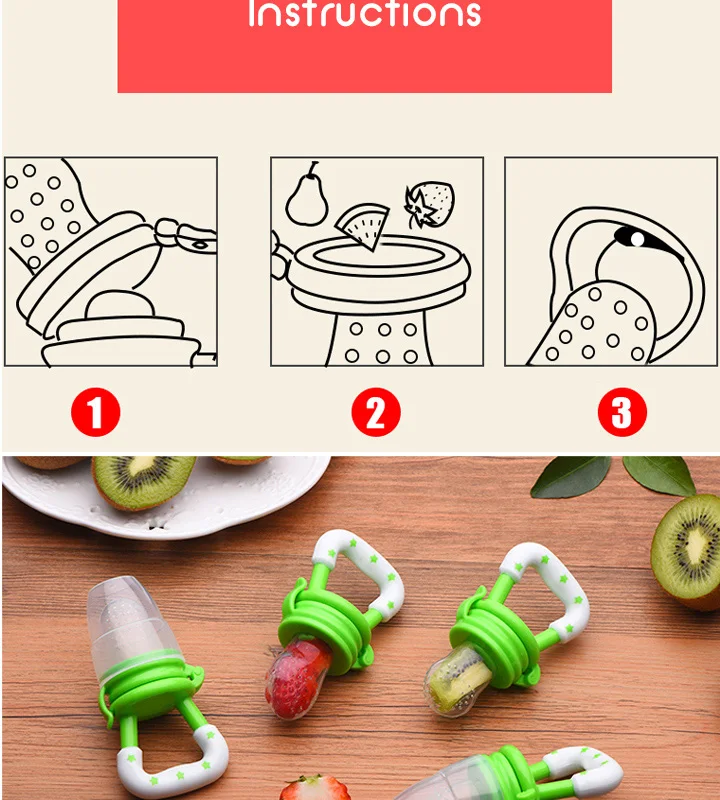 Instructions

1

2

3