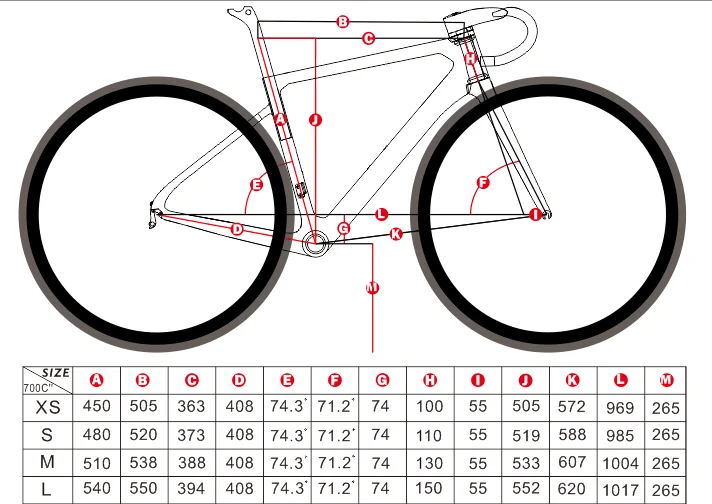 B
C
H
A
J
E
F
L
I
D
G
K
M

| SIZE 700C" | A | B | C | D | E | F | G | H | I | J | K | L | M |
|---|---|---|---|---|---|---|---|---|---|---|---|---|---|
| XS | 450 | 505 | 363 | 408 | 74.3° | 71.2° | 74 | 100 | 55 | 505 | 572 | 969 | 265 |
| S | 480 | 520 | 373 | 408 | 74.3° | 71.2° | 74 | 110 | 55 | 519 | 588 | 985 | 265 |
| M | 510 | 538 | 388 | 408 | 74.3° | 71.2° | 74 | 130 | 55 | 533 | 607 | 1004 | 265 |
| L | 540 | 550 | 394 | 408 | 74.3° | 71.2° | 74 | 150 | 55 | 552 | 620 | 1017 | 265 |