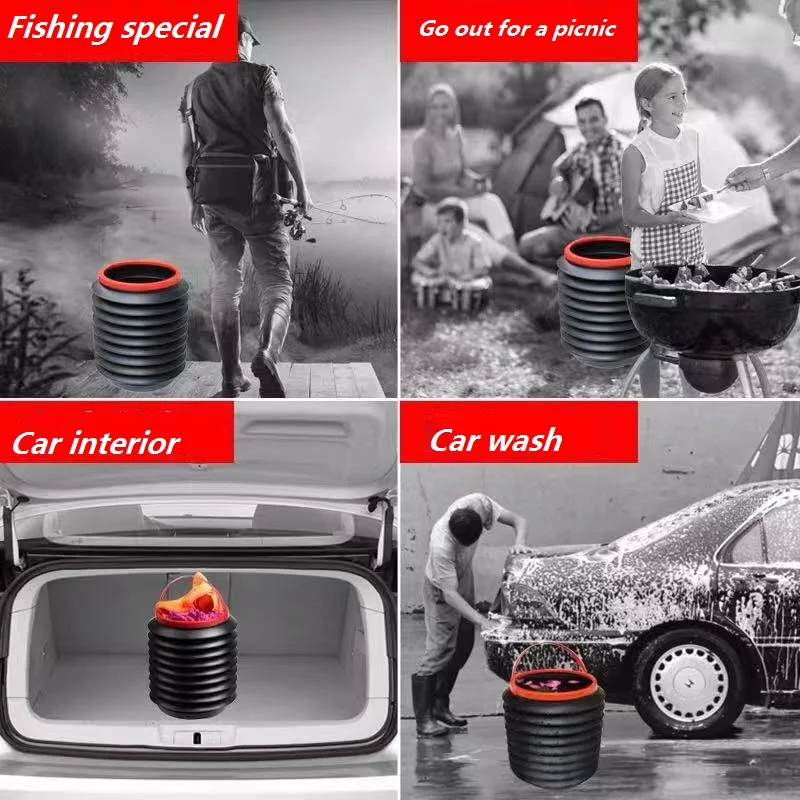 Fishing special

Go out for a picnic

Car interior

Car wash