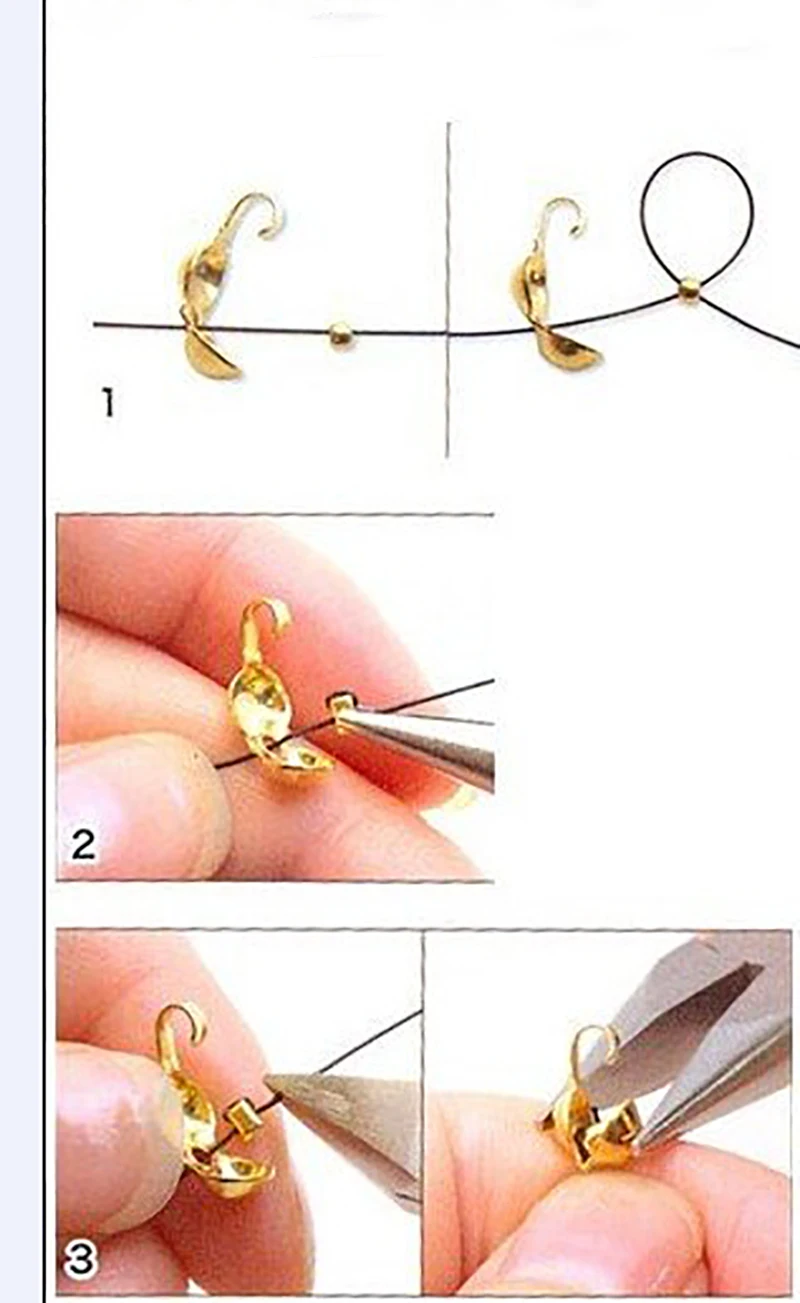 1

2

3