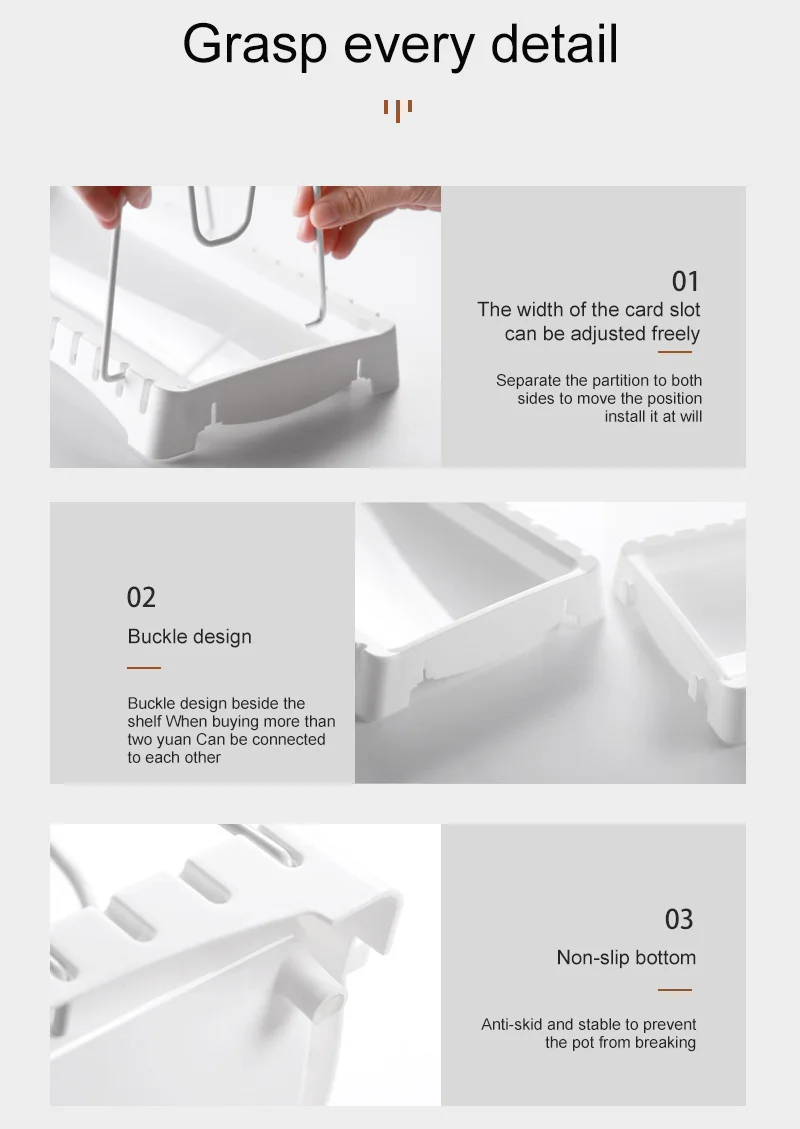 Grasp every detail

01
The width of the card slot can be adjusted freely

Separate the partition to both sides to move the position install it at will

02
Buckle design

Buckle design beside the shelf When buying more than two yuan Can be connected to each other

03
Non-slip bottom

Anti-skid and stable to prevent the pot from breaking