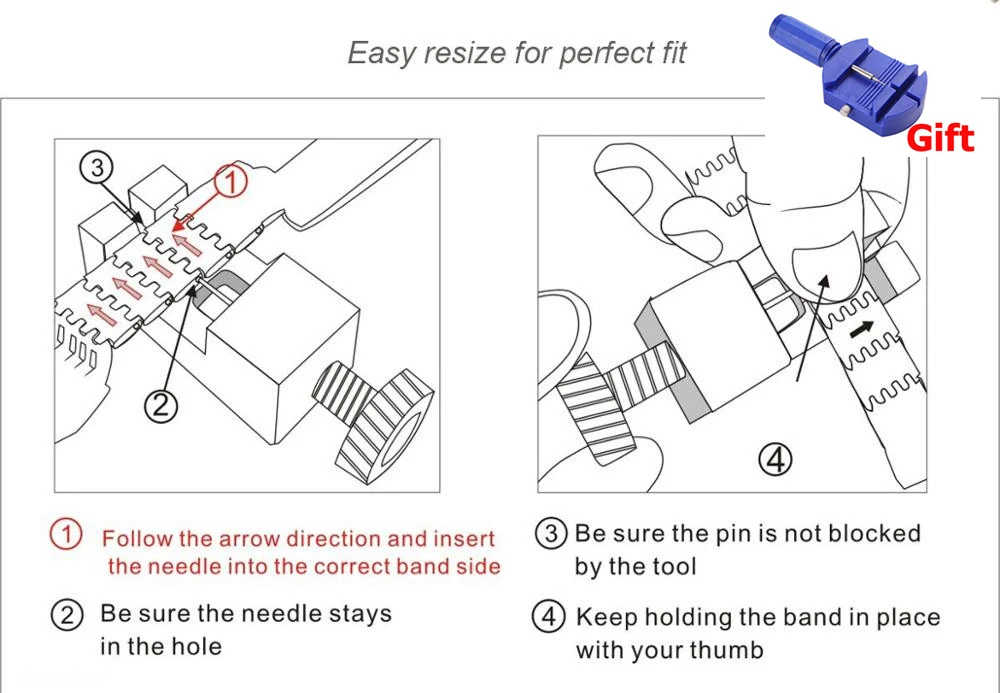 Easy resize for perfect fit

Gift

③

①

②

④

① Follow the arrow direction and insert the needle into the correct band side

② Be sure the needle stays in the hole

③ Be sure the pin is not blocked by the tool

④ Keep holding the band in place with your thumb