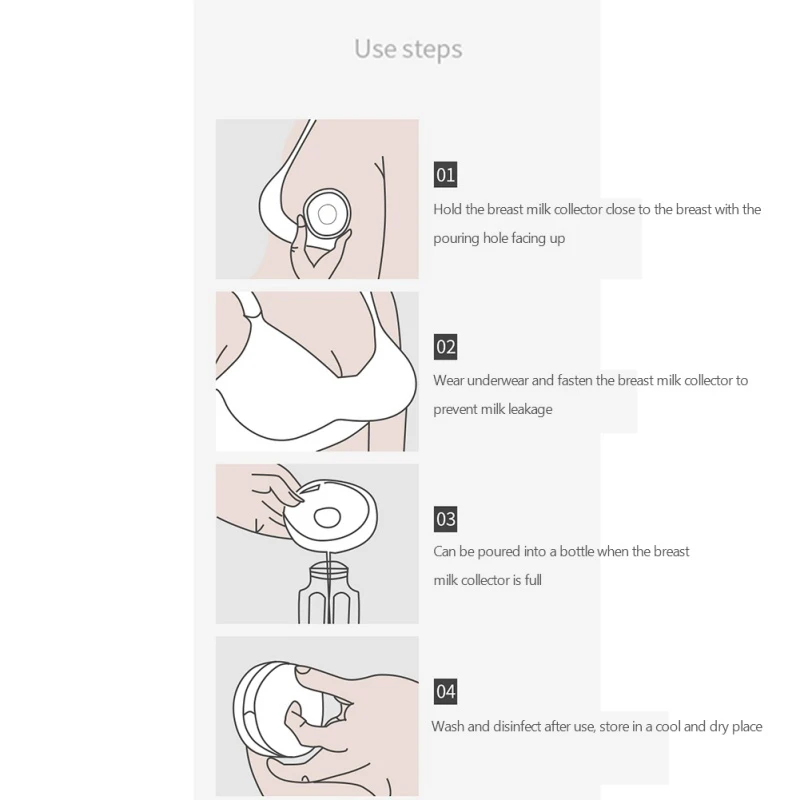 Use steps

01

Hold the breast milk collector close to the breast with the pouring hole facing up

02

Wear underwear and fasten the breast milk collector to prevent milk leakage

03

Can be poured into a bottle when the breast milk collector is full

04

Wash and disinfect after use, store in a cool and dry place