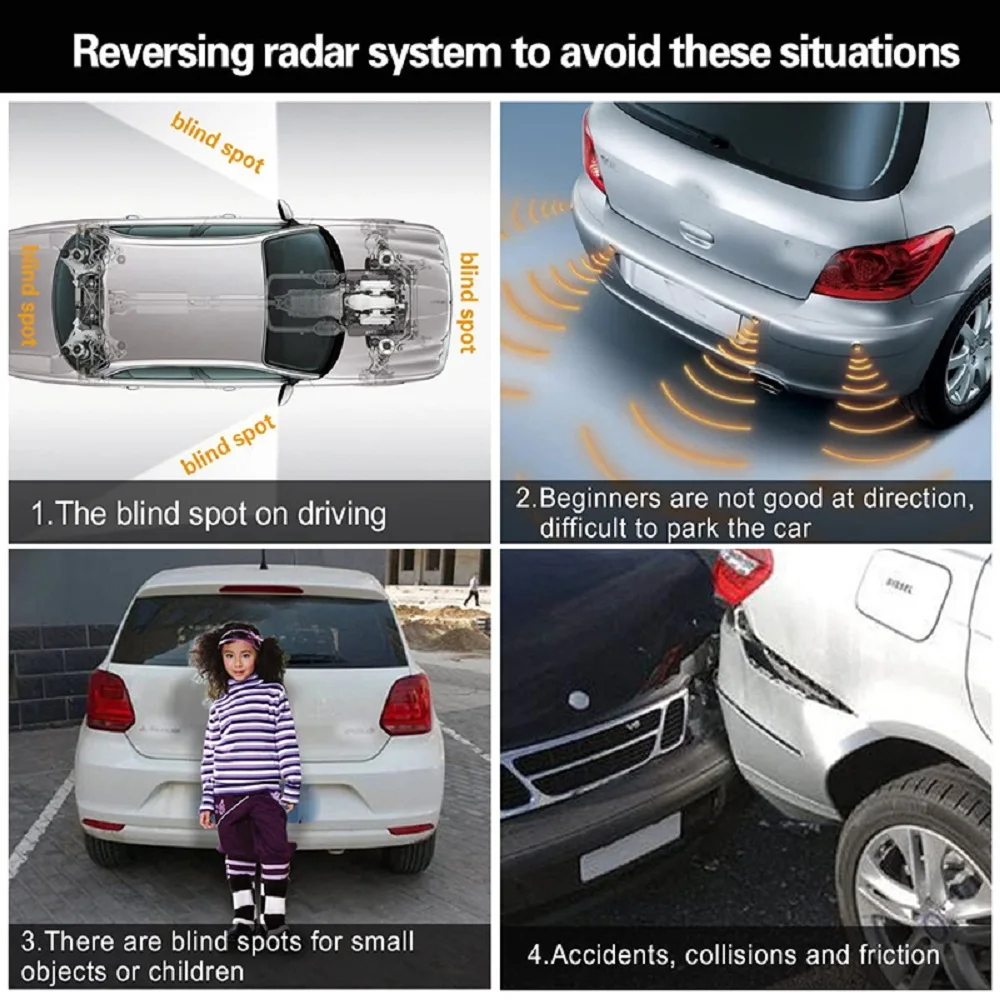 Reversing radar system to avoid these situations

blind spot

blind spot

blind spot

blind spot

1.The blind spot on driving

2.Beginners are not good at direction, difficult to park the car

3.There are blind spots for small objects or children

DIESEL

4.Accidents, collisions and friction