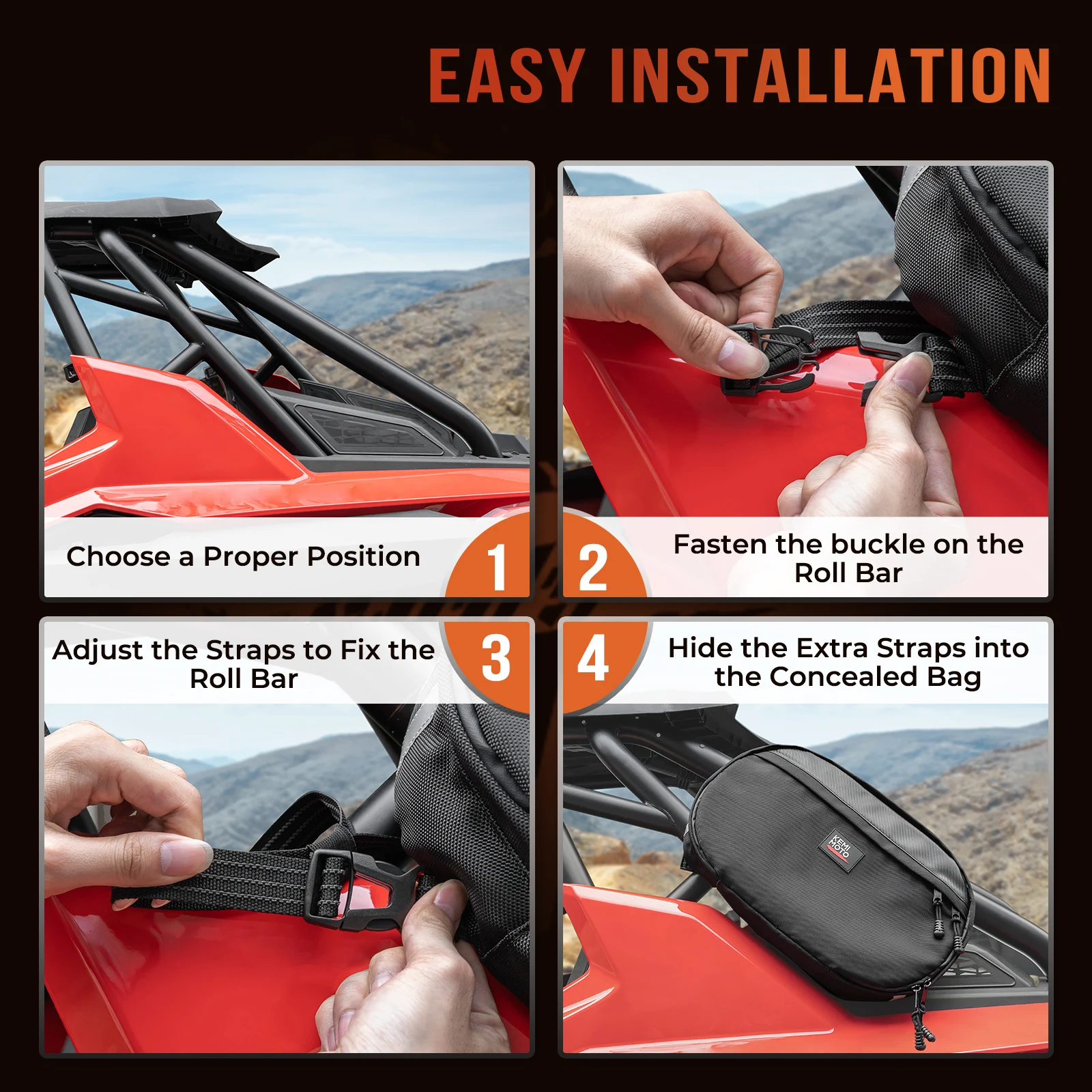 EASY INSTALLATION

Choose a Proper Position

1

2

Fasten the buckle on the Roll Bar

Adjust the Straps to Fix the Roll Bar

3

4

Hide the Extra Straps into the Concealed Bag

KEMI MOTO