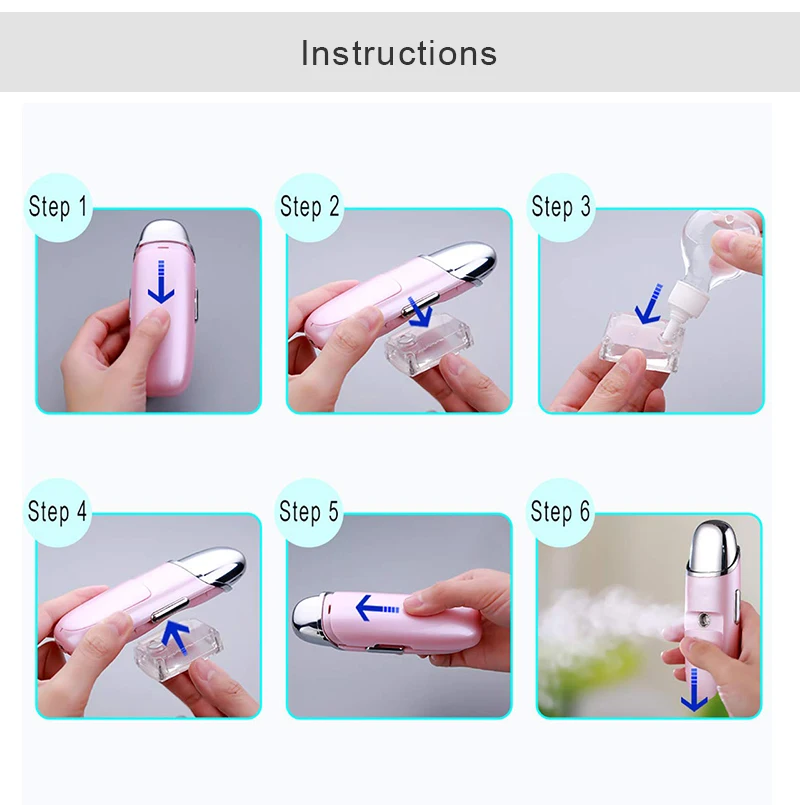 Instructions

Step 1

Step 2

Step 3

Step 4

Step 5

Step 6