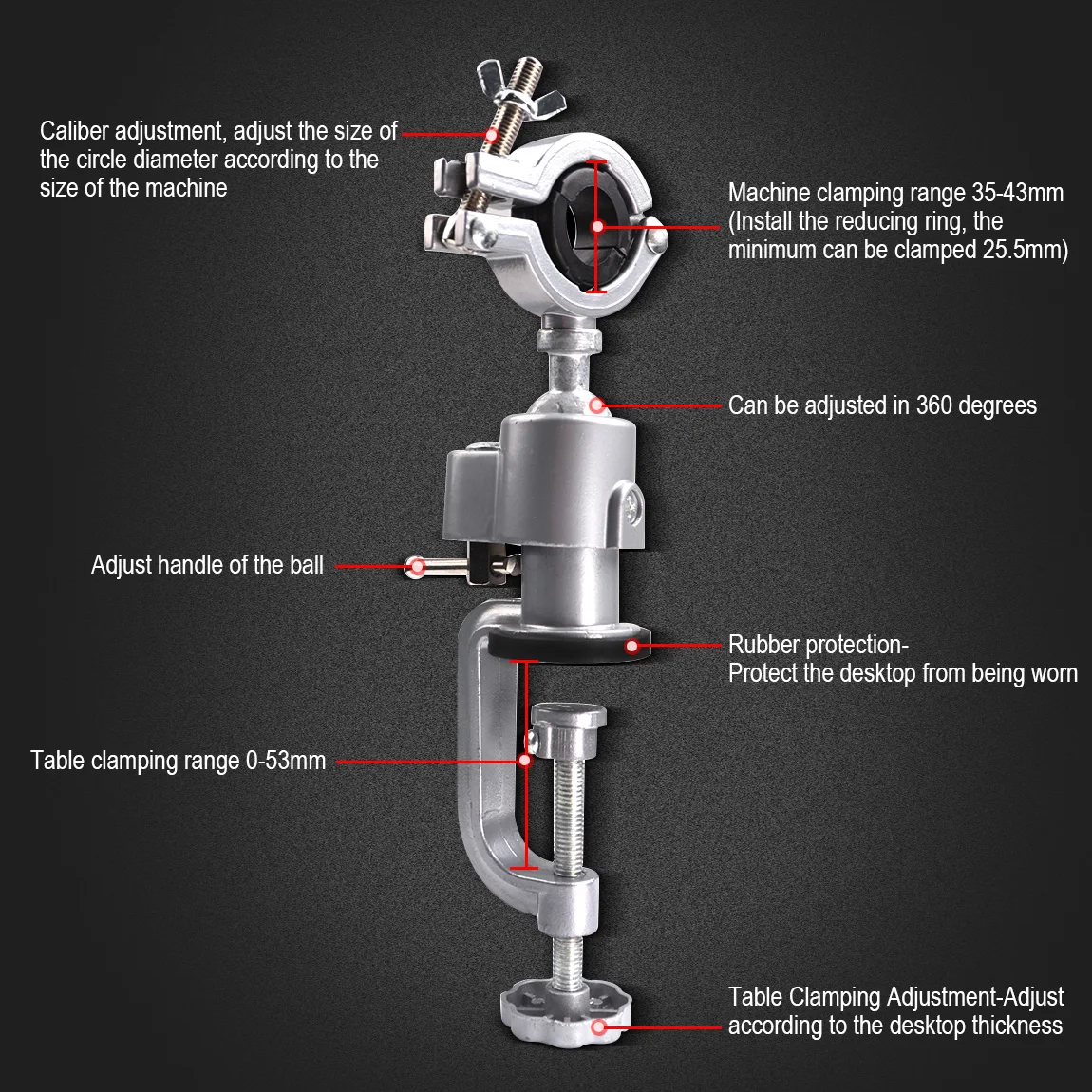 Caliber adjustment, adjust the size of the circle diameter according to the size of the machine

Machine clamping range 35-43mm (Install the reducing ring, the minimum can be clamped 25.5mm)

Can be adjusted in 360 degrees

Adjust handle of the ball

Rubber protection-
Protect the desktop from being worn

Table clamping range 0-53mm

Table Clamping Adjustment-Adjust according to the desktop thickness