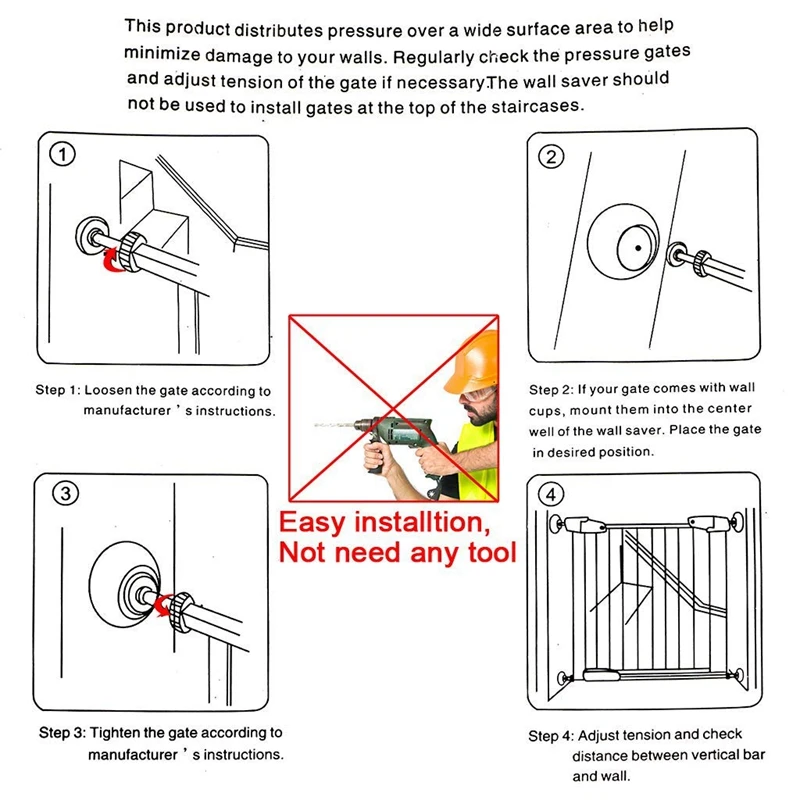 This product distributes pressure over a wide surface area to help minimize damage to your walls. Regularly check the pressure gates and adjust tension of the gate if necessary.The wall saver should not be used to install gates at the top of the staircases.

1

Step 1: Loosen the gate according to manufacturer ' s instructions.

2

Step 2: If your gate comes with wall cups, mount them into the center well of the wall saver. Place the gate in desired position.

Easy installtion, Not need any tool

3

Step 3: Tighten the gate according to manufacturer ' s instructions.

4

Step 4: Adjust tension and check distance between vertical bar and wall.