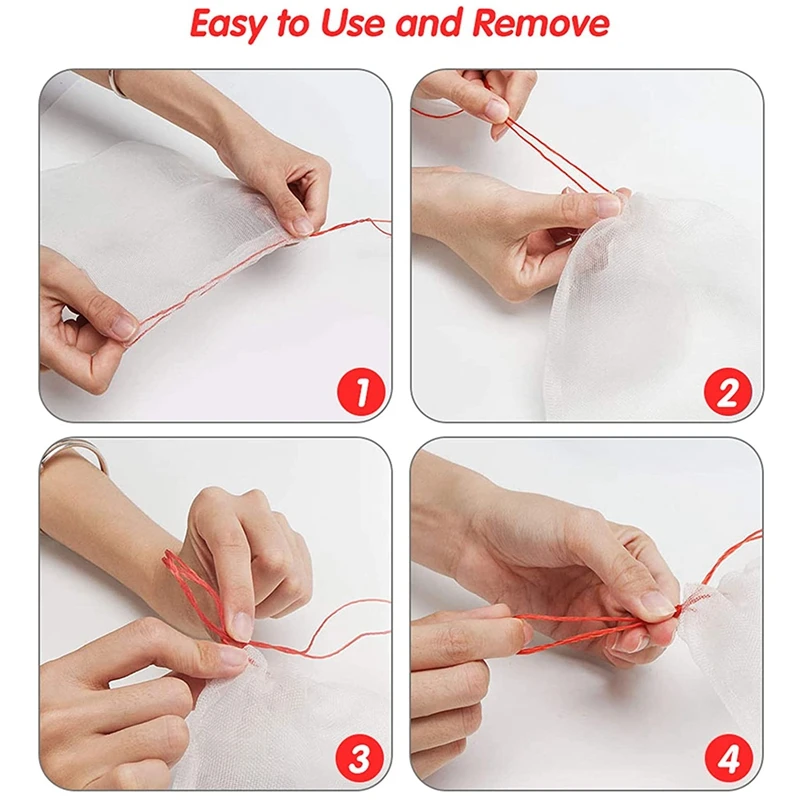 Easy to Use and Remove

1

2

3

4