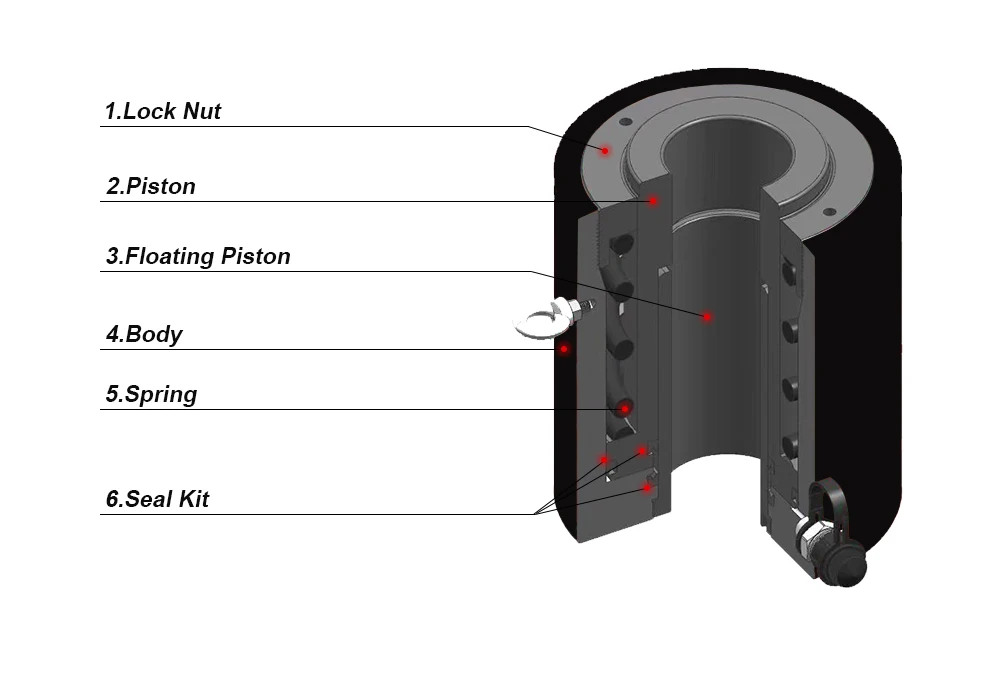 1.Lock Nut
2.Piston
3.Floating Piston
4.Body
5.Spring
6.Seal Kit