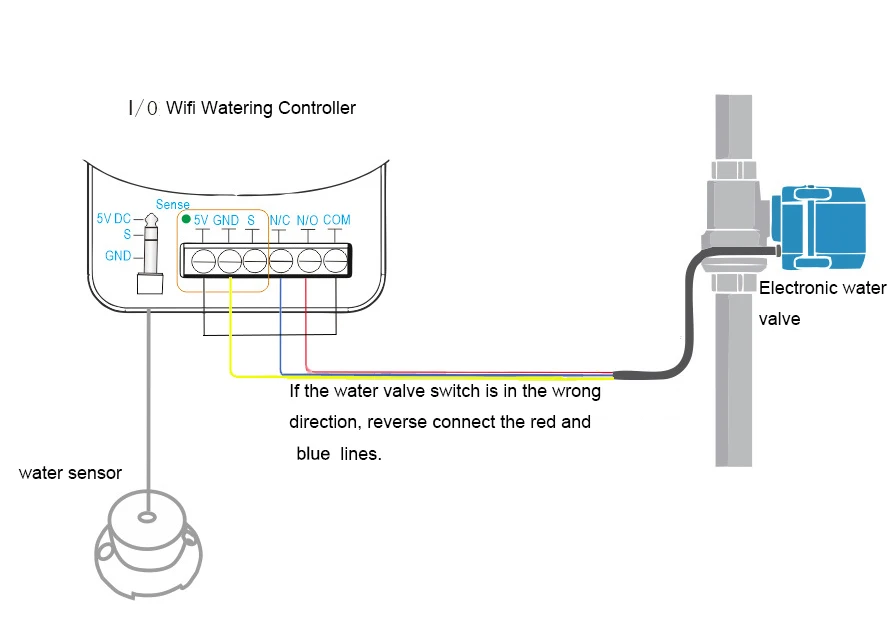 I/O Wifi Watering Controller

Sense

5V DC

S

GND

5V GND S N/C N/O COM

Electronic water valve

If the water valve switch is in the wrong direction, reverse connect the red and blue lines.

water sensor