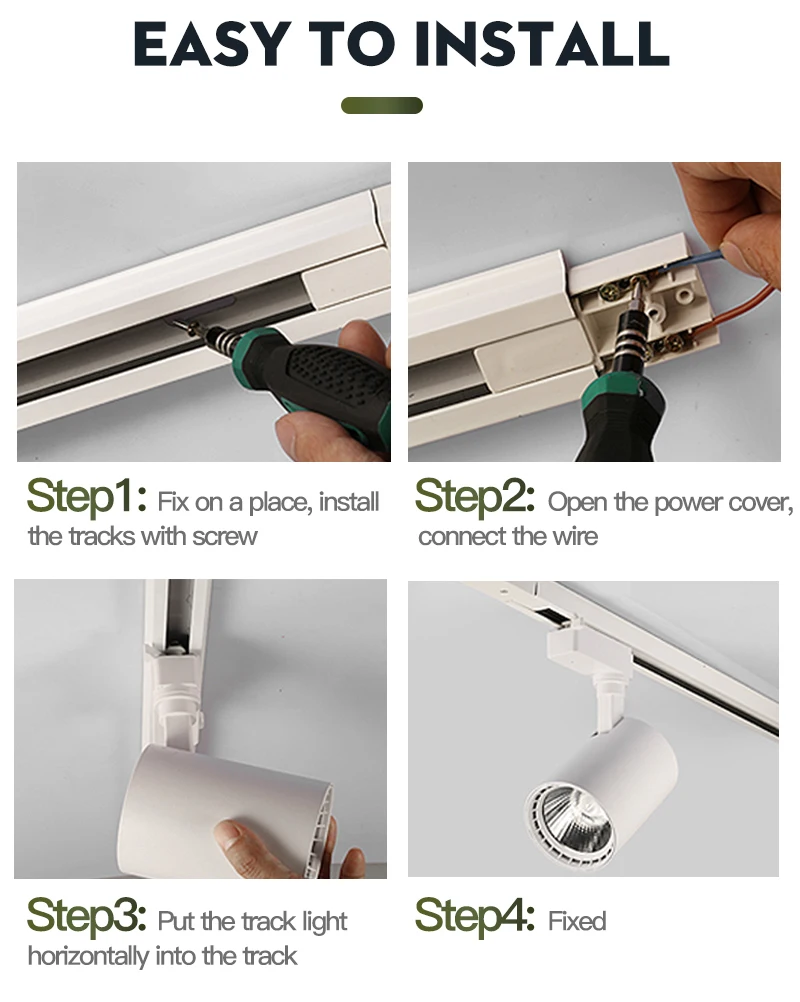 EASY TO INSTALL

Step1: Fix on a place, install the tracks with screw

Step2: Open the power cover, connect the wire

Step3: Put the track light horizontally into the track

Step4: Fixed