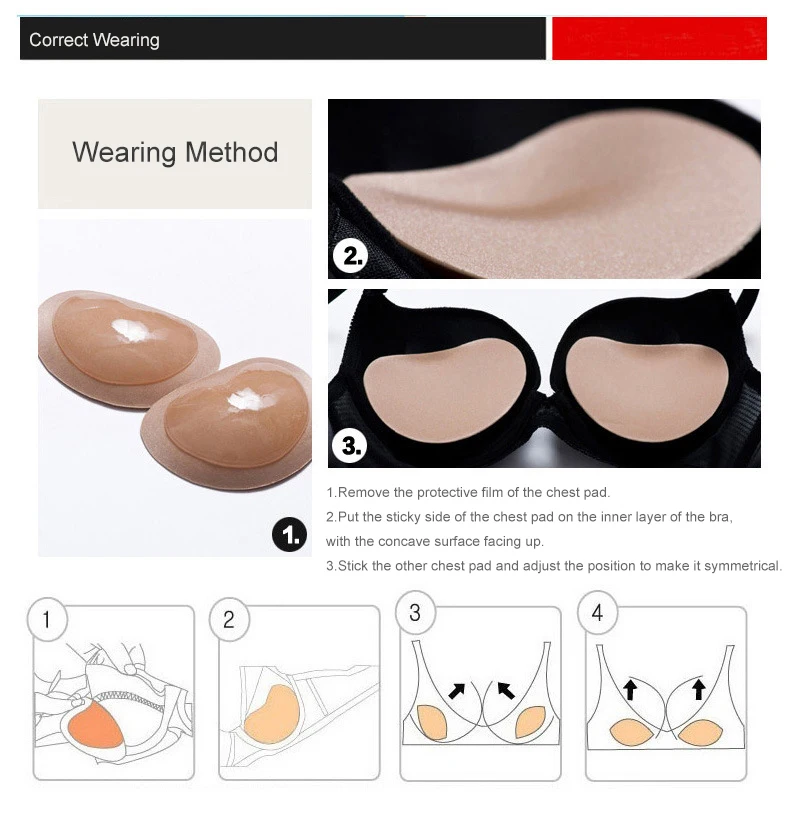 Correct Wearing

Wearing Method

2.

3.

1.

1.Remove the protective film of the chest pad.
2.Put the sticky side of the chest pad on the inner layer of the bra, with the concave surface facing up.
3.Stick the other chest pad and adjust the position to make it symmetrical.

1

2

3

4