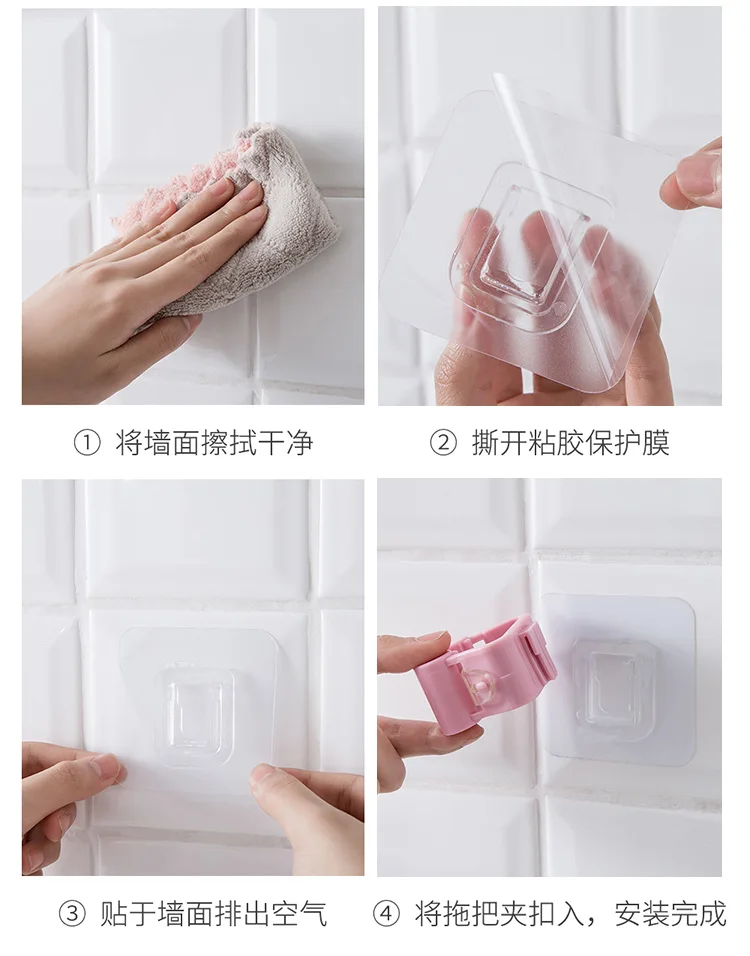 ① 将墙面擦拭干净

② 撕开粘胶保护膜

③ 贴于墙面排出空气

④ 将拖把夹扣入，安装完成