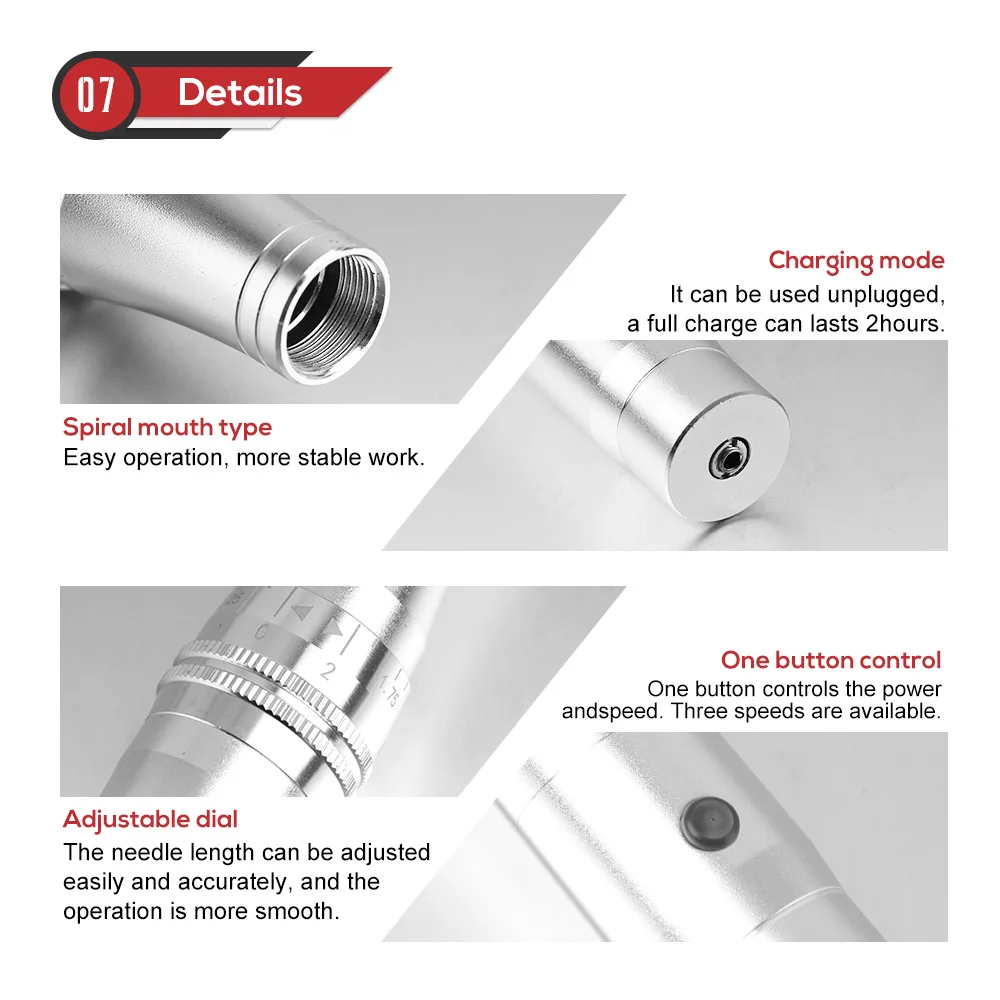 07 Details

Charging mode
It can be used unplugged, a full charge can lasts 2hours.

Spiral mouth type
Easy operation, more stable work.

0
2
1.75

One button control
One button controls the power andspeed. Three speeds are available.

Adjustable dial
The needle length can be adjusted easily and accurately, and the operation is more smooth.