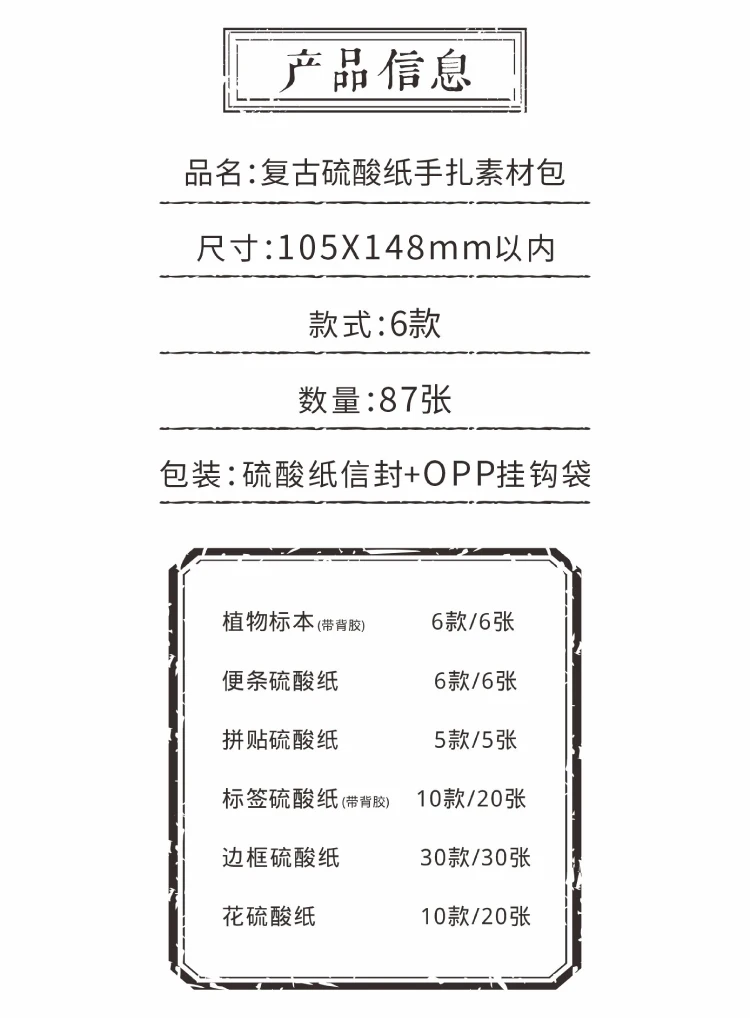 产品信息

品名:复古硫酸纸手扎素材包

尺寸:105X148mm以内

款式:6款

数量:87张

包装:硫酸纸信封+OPP挂钩袋

植物标本(带背胶) 6款/6张

便条硫酸纸 6款/6张

拼贴硫酸纸 5款/5张

标签硫酸纸(带背胶) 10款/20张

边框硫酸纸 30款/30张

花硫酸纸 10款/20张