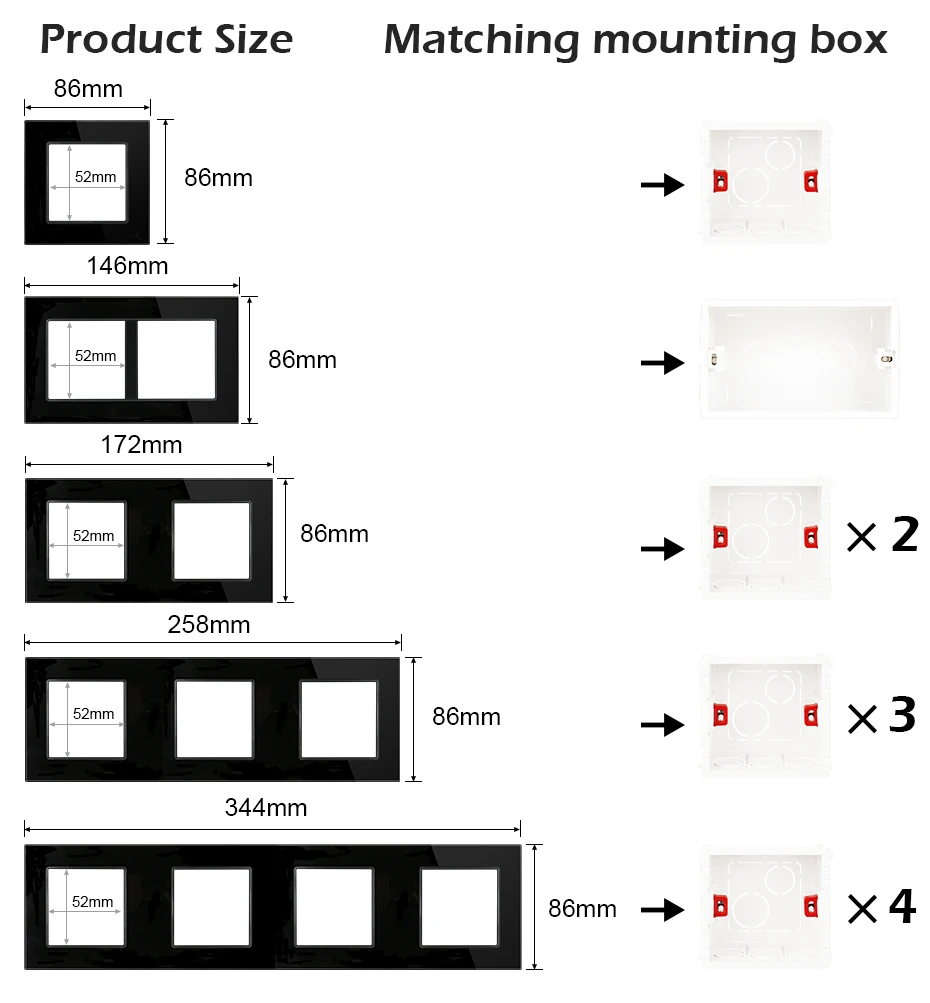 Product Size Matching mounting box

86mm
52mm
86mm

146mm
52mm
86mm

172mm
52mm
86mm
× 2

258mm
52mm
86mm
× 3

344mm
52mm
86mm
× 4