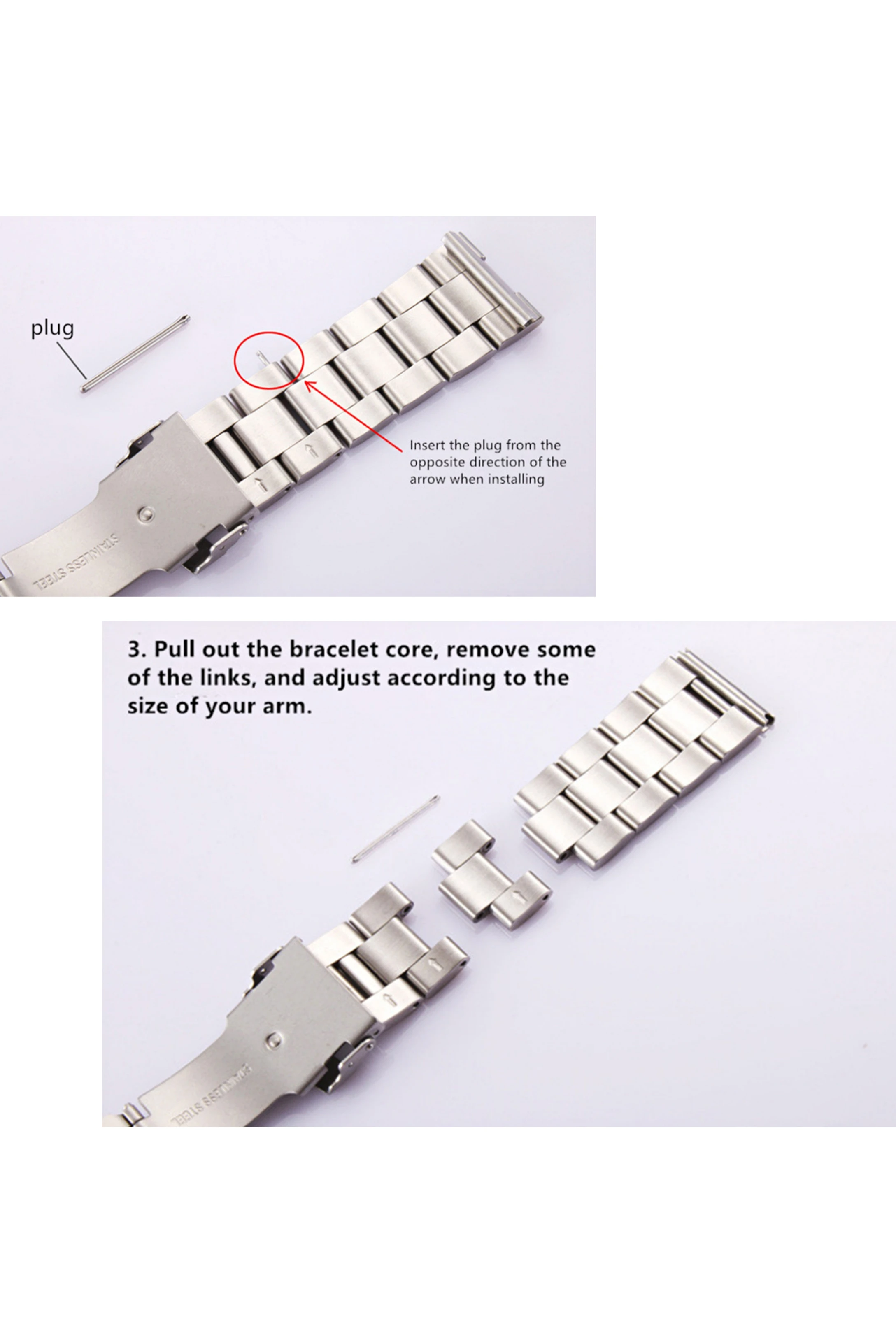 plug

Insert the plug from the opposite direction of the arrow when installing

STAINLESS STEEL

3. Pull out the bracelet core, remove some of the links, and adjust according to the size of your arm.

STAINLESS STEEL