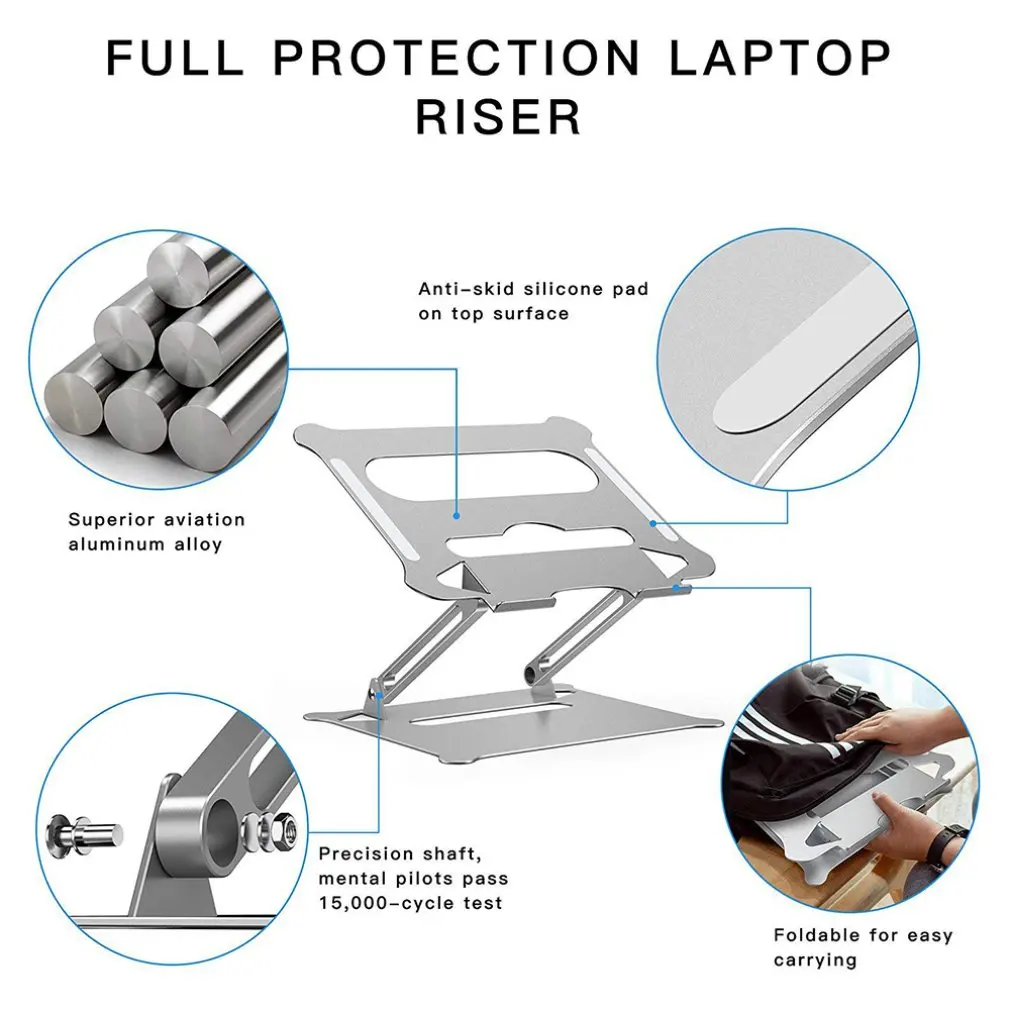 FULL PROTECTION LAPTOP RISER

Anti-skid silicone pad on top surface

Superior aviation aluminum alloy

Precision shaft, mental pilots pass 15,000-cycle test

Foldable for easy carrying