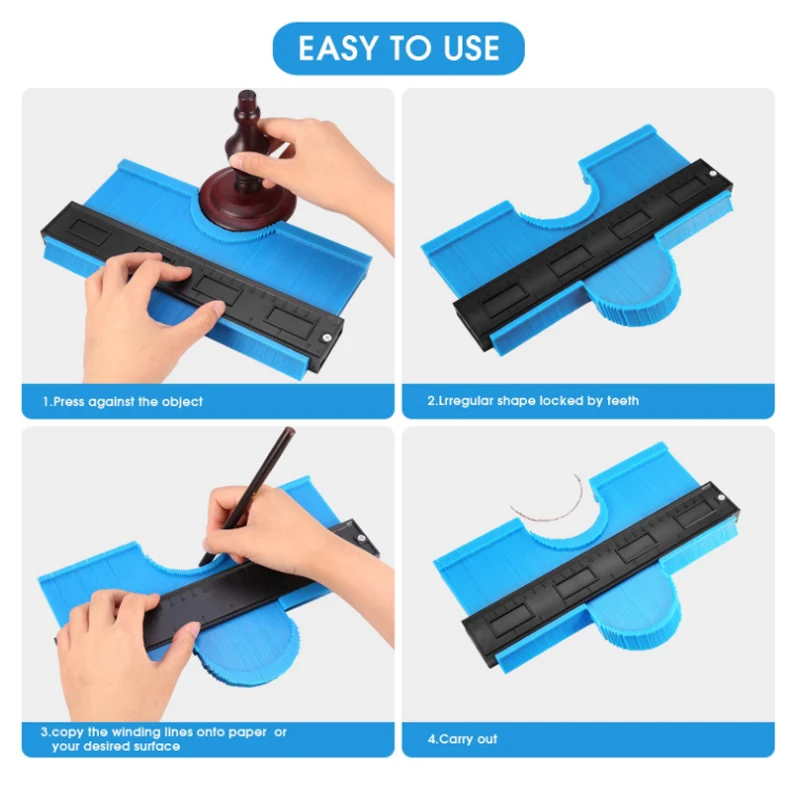 EASY TO USE

1.Press against the object

2.Lrregular shape locked by teeth

3.copy the winding lines onto paper or your desired surface

4.Carry out