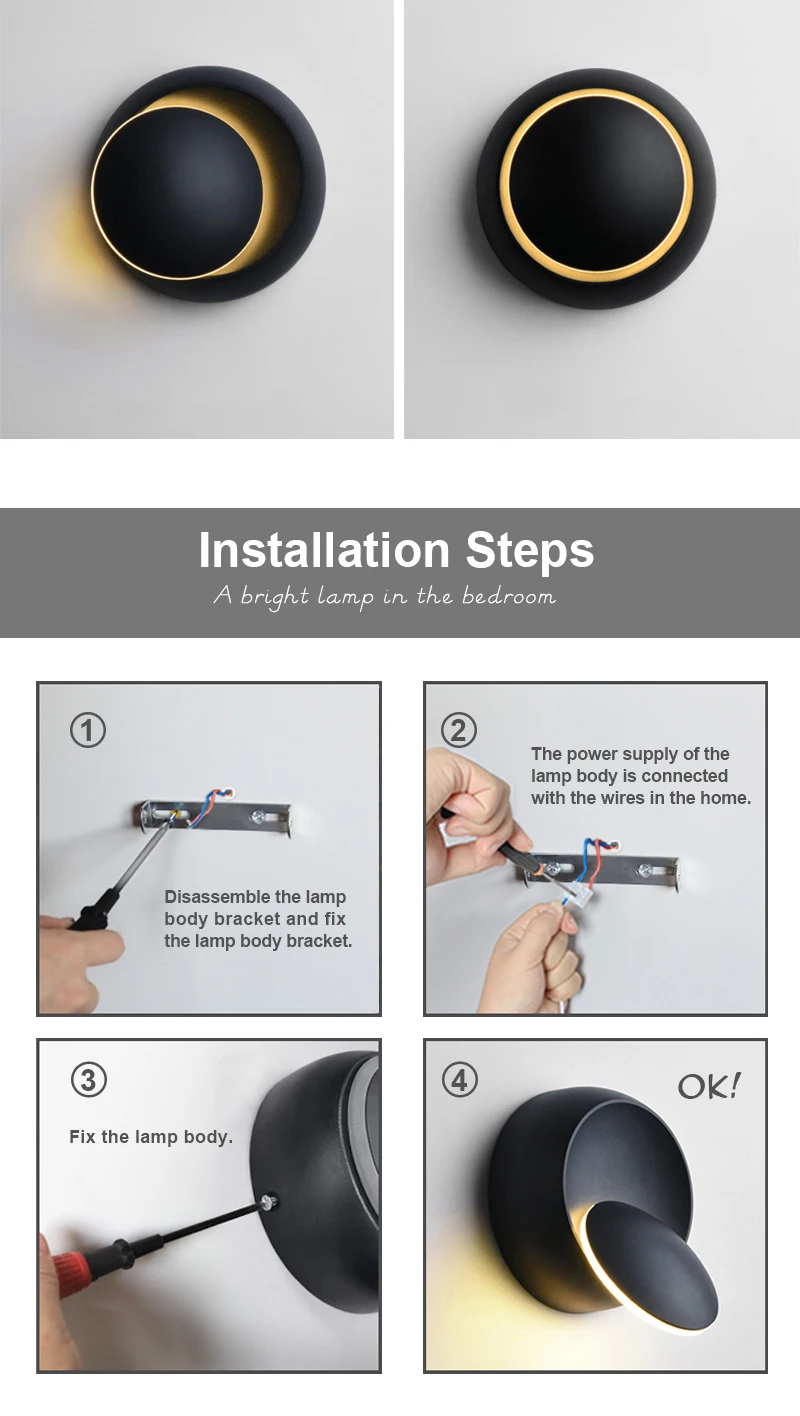 Installation Steps
A bright lamp in the bedroom

①
Disassemble the lamp body bracket and fix the lamp body bracket.

②
The power supply of the lamp body is connected with the wires in the home.

③
Fix the lamp body.

④
OK!