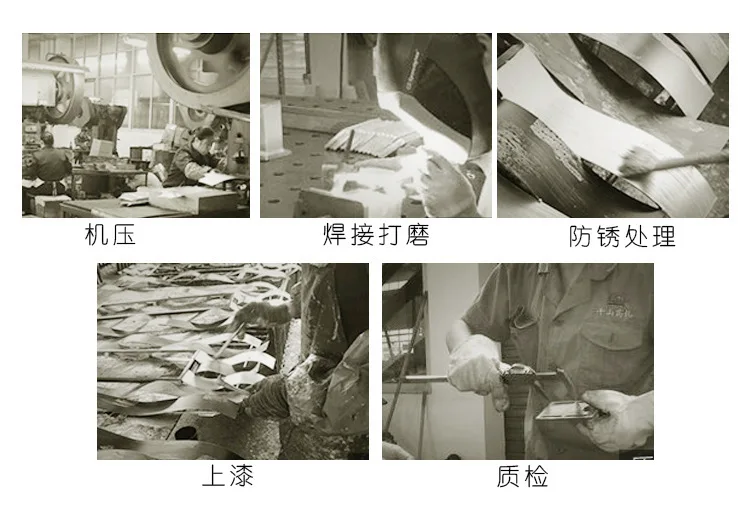 机压

焊接打磨

防锈处理

上漆

质检