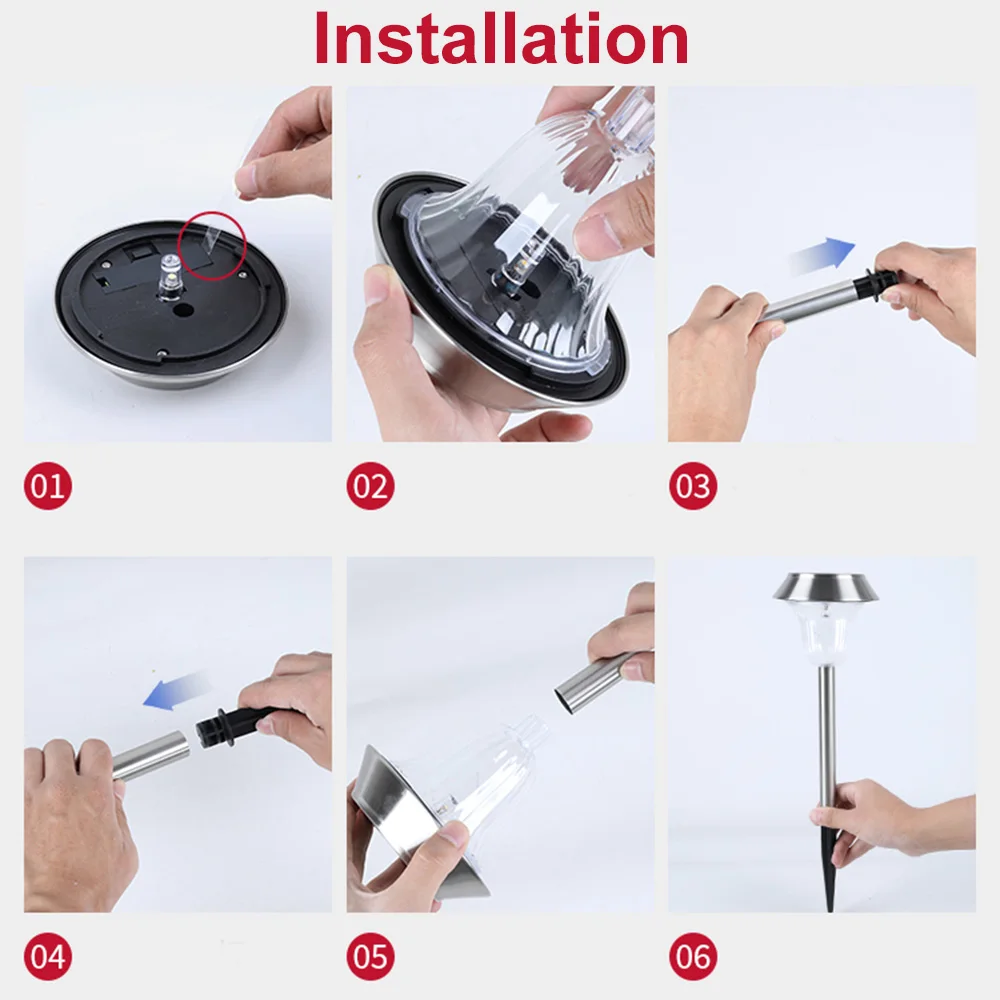 Installation

01

02

03

04

05

06