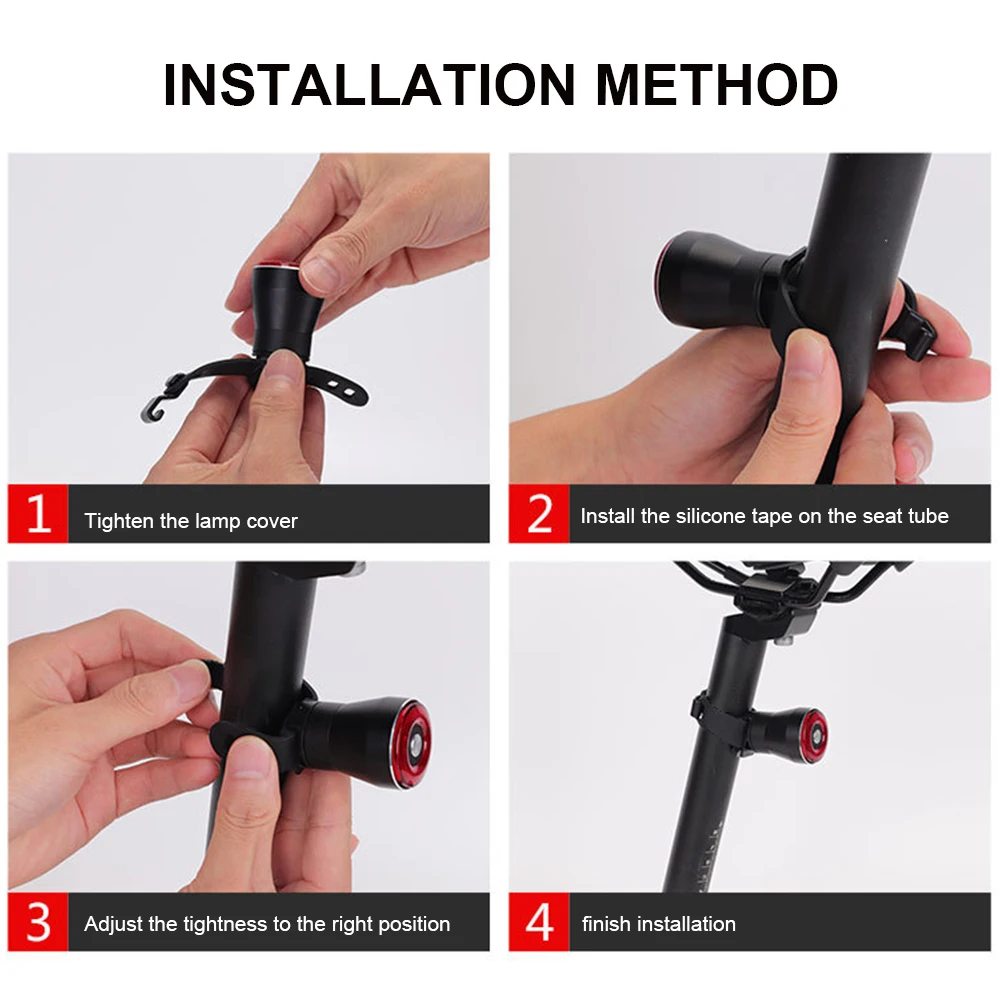 INSTALLATION METHOD

1 Tighten the lamp cover

2 Install the silicone tape on the seat tube

3 Adjust the tightness to the right position

4 finish installation