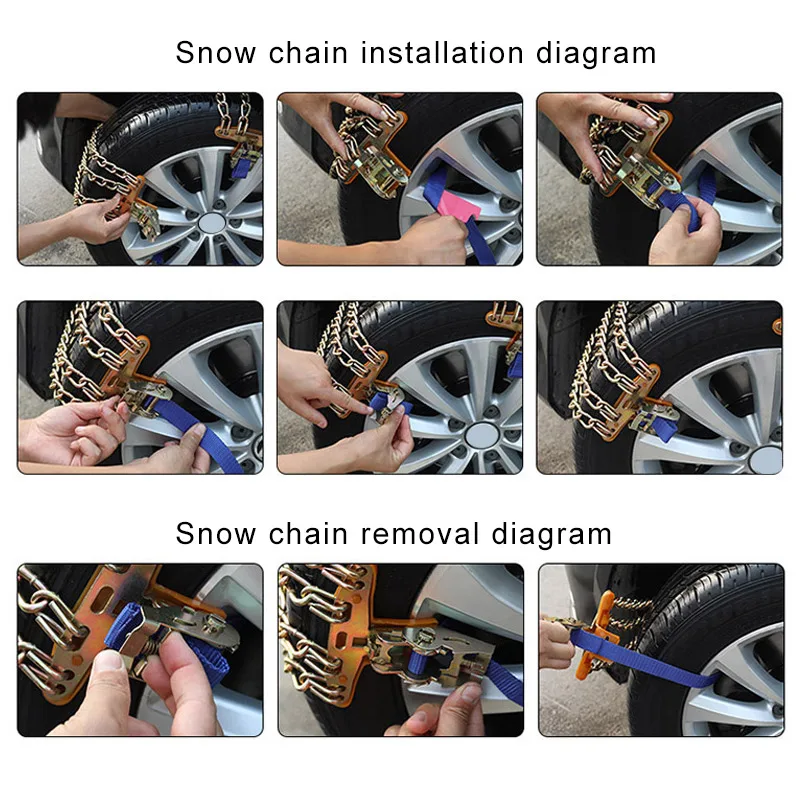 Snow chain installation diagram

Snow chain removal diagram