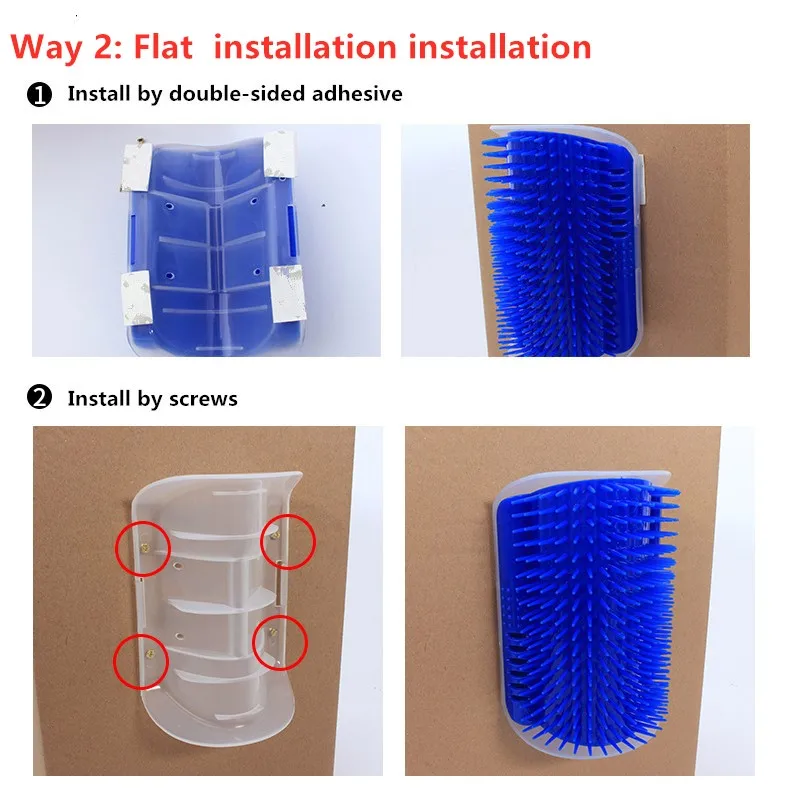 Way 2: Flat installation installation

❶ Install by double-sided adhesive

❷ Install by screws