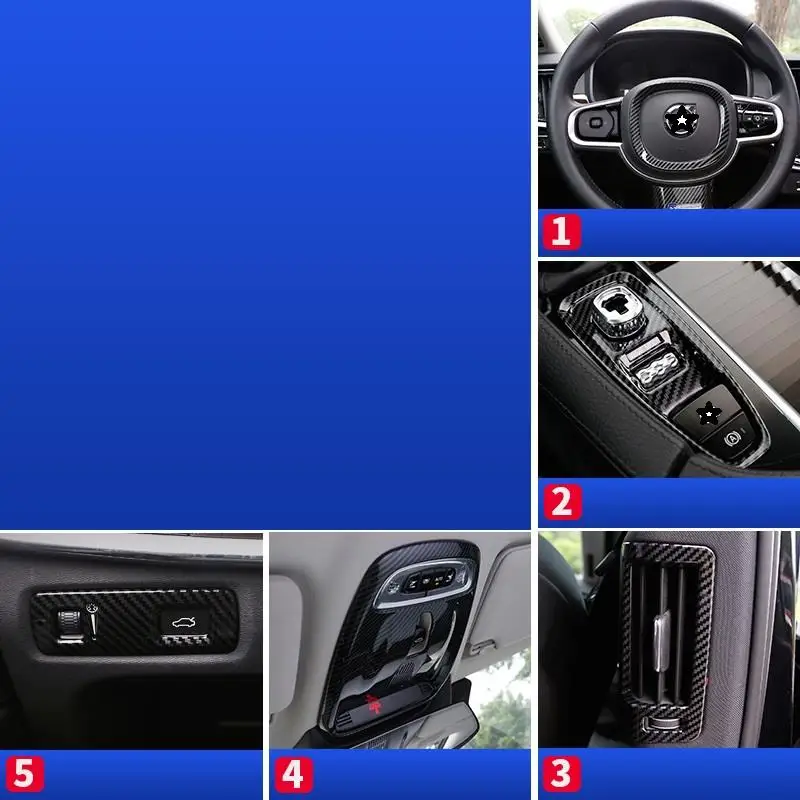 1

2

5

4

3