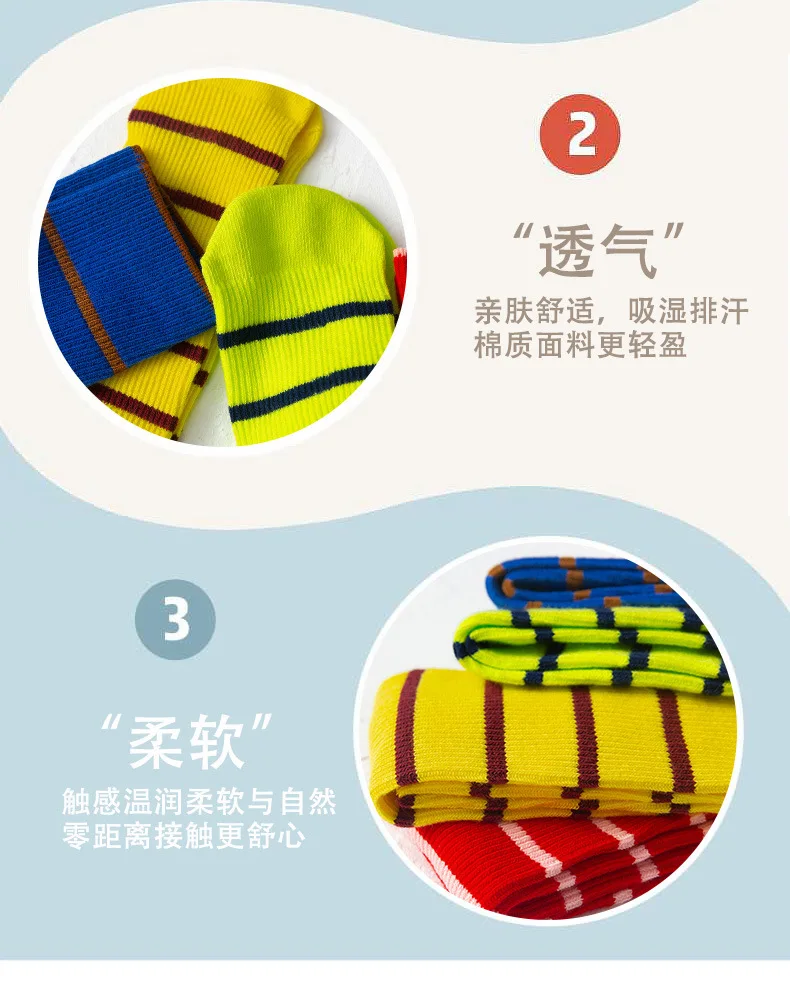 2

“透气”

亲肤舒适，吸湿排汗
棉质面料更轻盈

3

“柔软”

触感温润柔软与自然
零距离接触更舒心