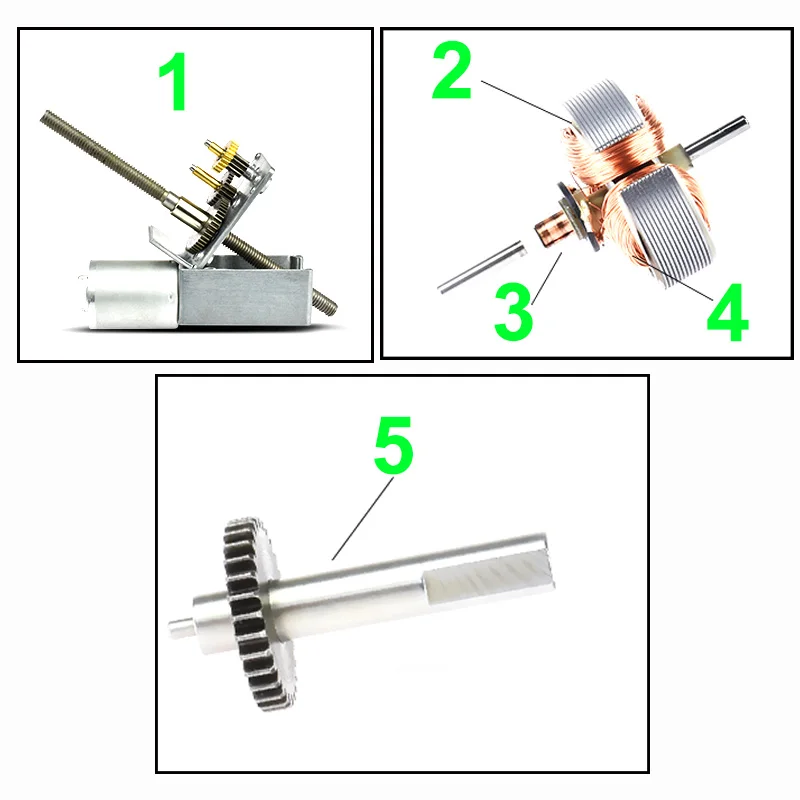 1

2

3

4

5