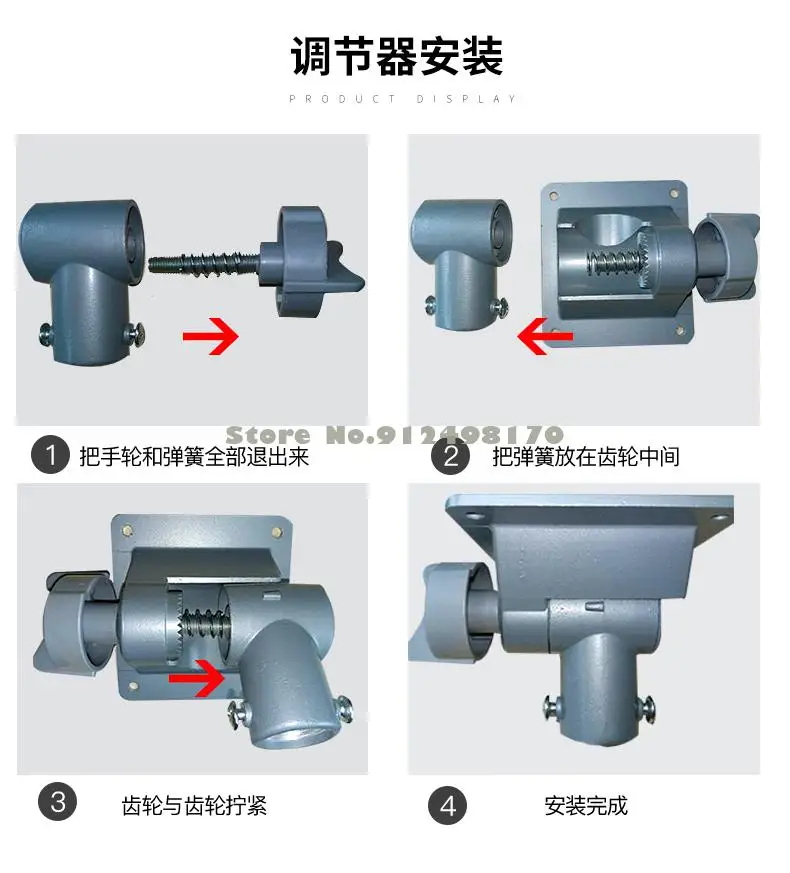 调节器安装

PRODUCT DISPLAY

Store No.912498170

1 把手轮和弹簧全部退出来

2 把弹簧放在齿轮中间

3 齿轮与齿轮拧紧

4 安装完成