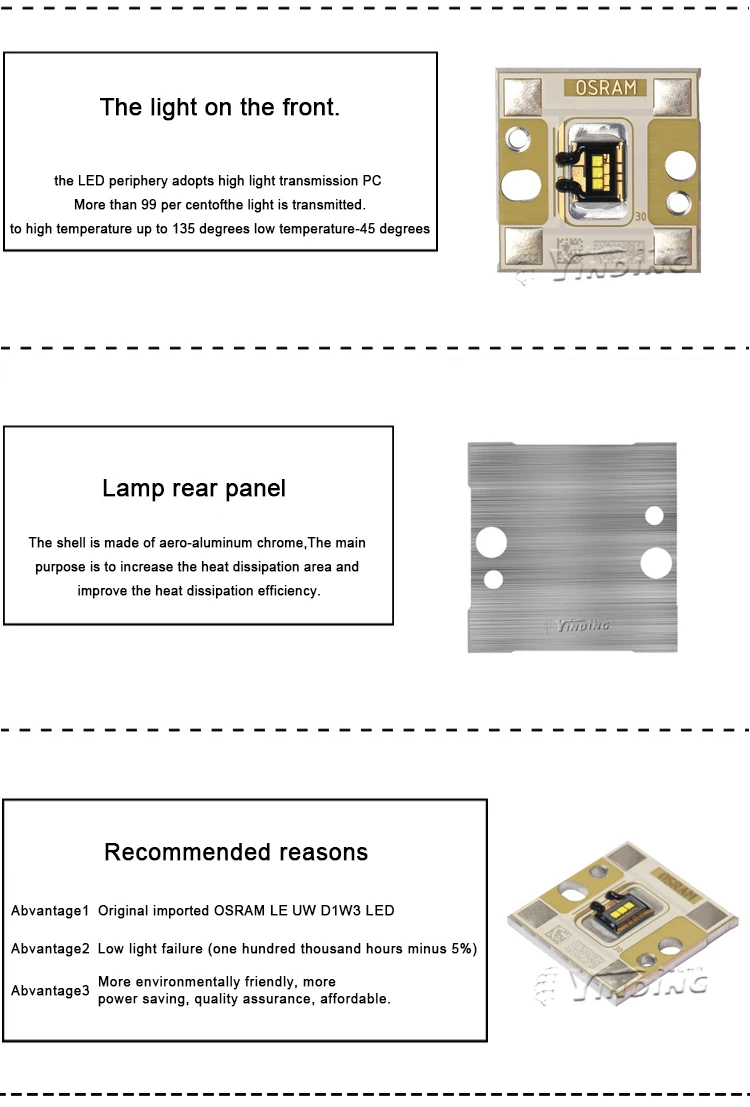 The light on the front.

the LED periphery adopts high light transmission PC
More than 99 per centofthe light is transmitted.
to high temperature up to 135 degrees low temperature-45 degrees

OSRAM
30
YINDING

Lamp rear panel

The shell is made of aero-aluminum chrome,The main purpose is to increase the heat dissipation area and improve the heat dissipation efficiency.

YINDING

Recommended reasons

Abvantage1 Original imported OSRAM LE UW D1W3 LED

Abvantage2 Low light failure (one hundred thousand hours minus 5%)

Abvantage3 More environmentally friendly, more power saving, quality assurance, affordable.

OSRAM
YINDING