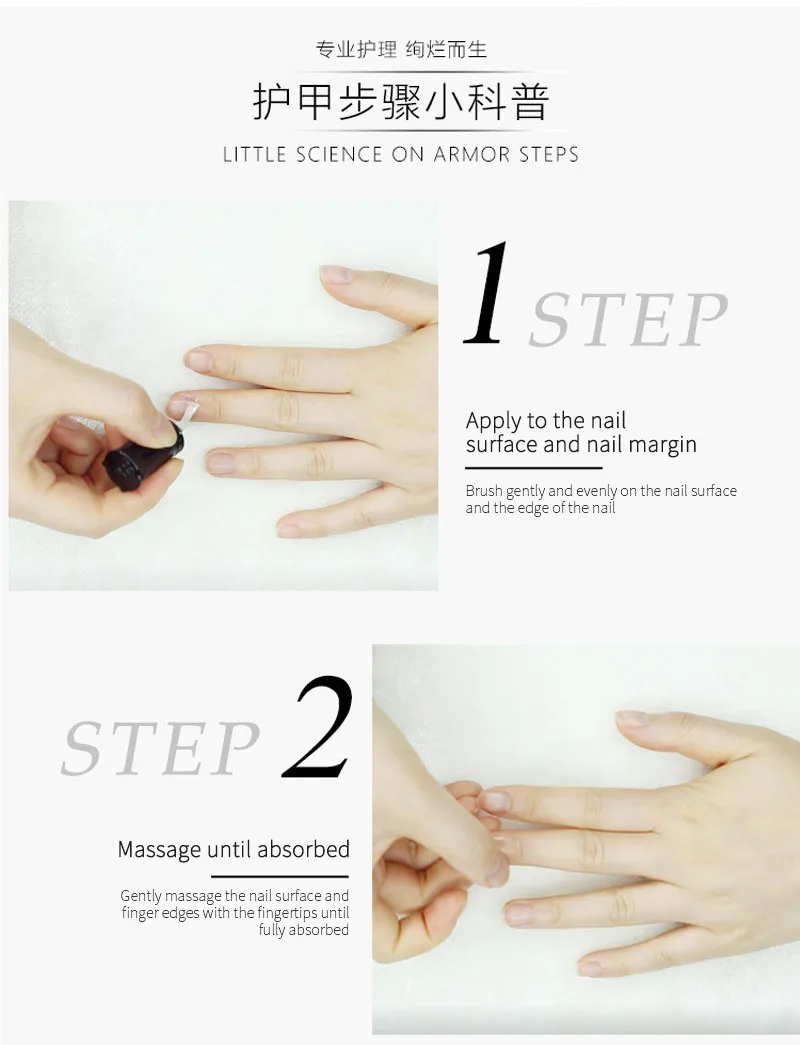 专业护理 绚烂而生

护甲步骤小科普

LITTLE SCIENCE ON ARMOR STEPS

1 STEP

Apply to the nail surface and nail margin

Brush gently and evenly on the nail surface and the edge of the nail

STEP 2

Massage until absorbed

Gently massage the nail surface and finger edges with the fingertips until fully absorbed