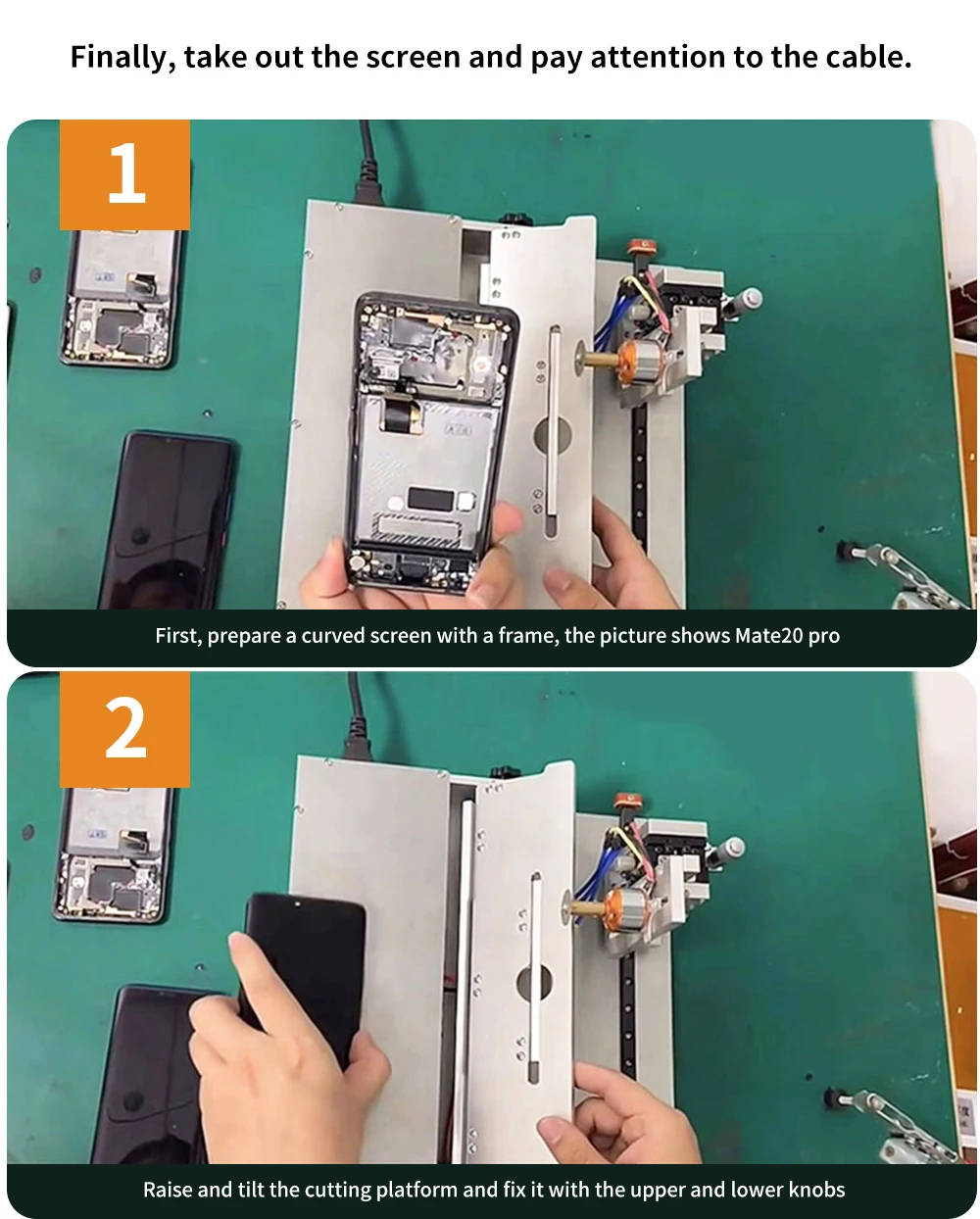 Finally, take out the screen and pay attention to the cable.

1

First, prepare a curved screen with a frame, the picture shows Mate20 pro

2

Raise and tilt the cutting platform and fix it with the upper and lower knobs