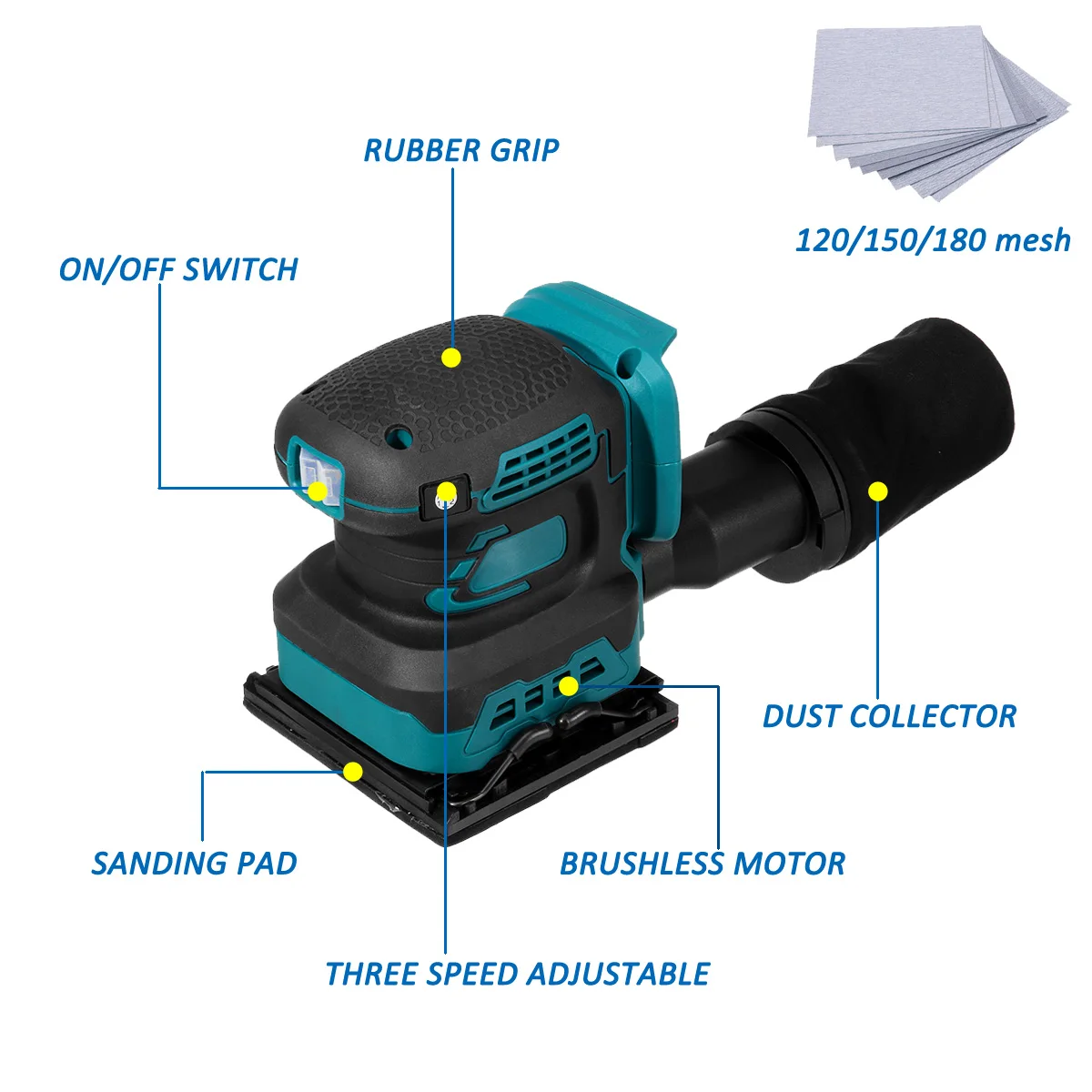 RUBBER GRIP

120/150/180 mesh

ON/OFF SWITCH

DUST COLLECTOR

SANDING PAD

BRUSHLESS MOTOR

THREE SPEED ADJUSTABLE