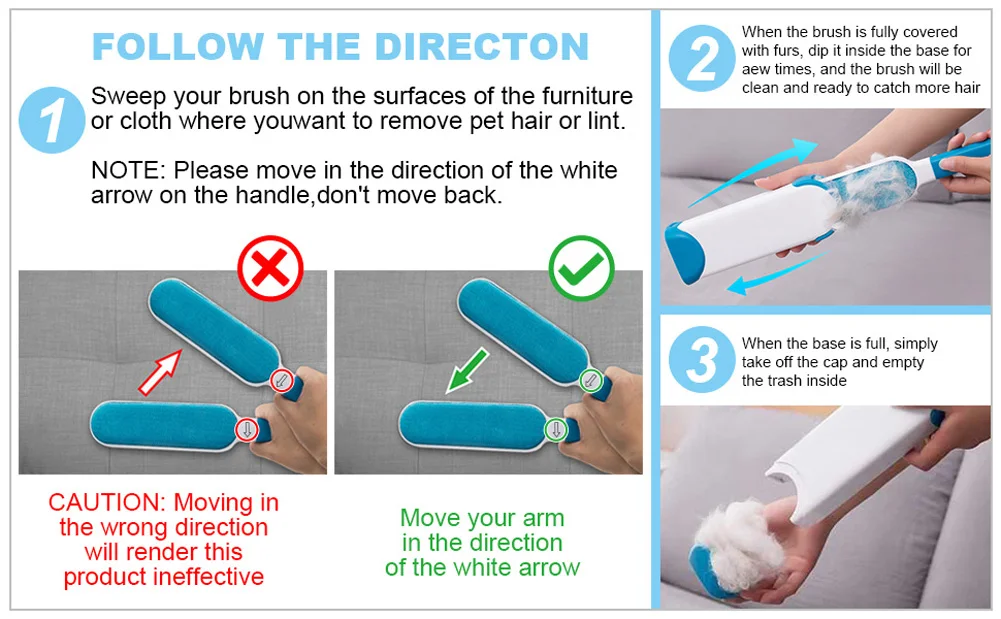 FOLLOW THE DIRECTON

1

Sweep your brush on the surfaces of the furniture or cloth where youwant to remove pet hair or lint.

NOTE: Please move in the direction of the white arrow on the handle,don't move back.

CAUTION: Moving in the wrong direction will render this product ineffective

Move your arm in the direction of the white arrow

2

When the brush is fully covered with furs, dip it inside the base for aew times, and the brush will be clean and ready to catch more hair

3

When the base is full, simply take off the cap and empty the trash inside