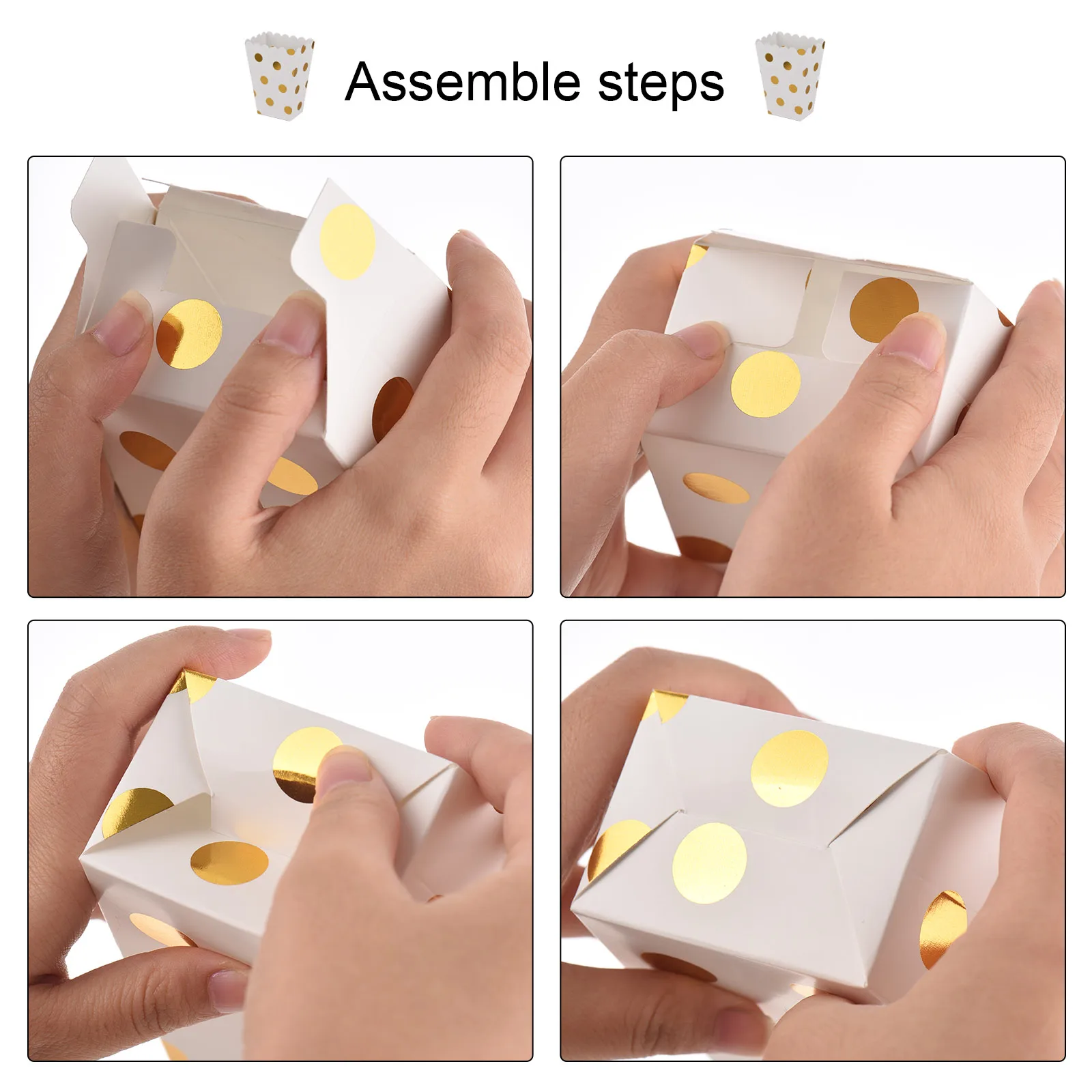 Assemble steps