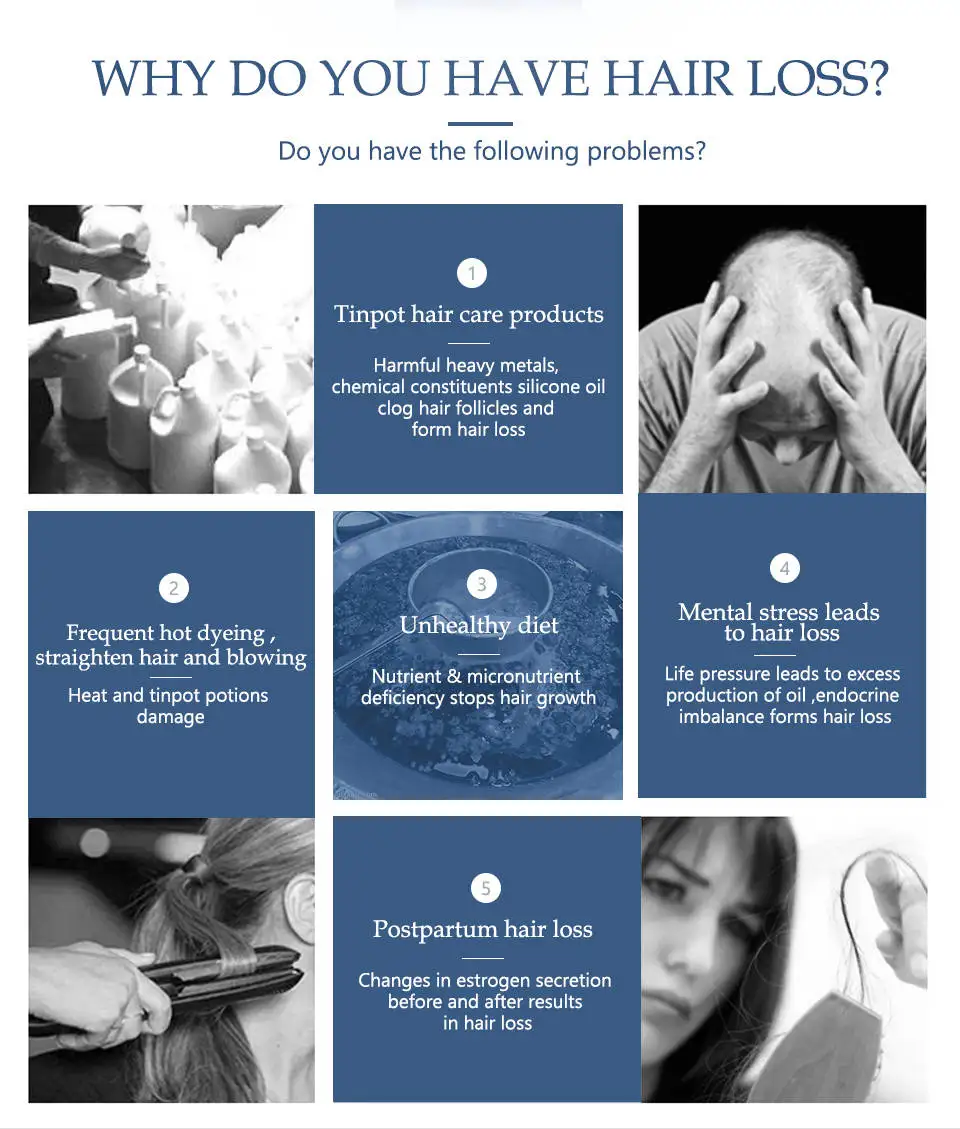 WHY DO YOU HAVE HAIR LOSS?

Do you have the following problems?

1

Tinpot hair care products

Harmful heavy metals, chemical constituents silicone oil clog hair follicles and form hair loss

2

Frequent hot dyeing , straighten hair and blowing

Heat and tinpot potions damage

3

Unhealthy diet

Nutrient & micronutrient deficiency stops hair growth

4

Mental stress leads to hair loss

Life pressure leads to excess production of oil ,endocrine imbalance forms hair loss

5

Postpartum hair loss

Changes in estrogen secretion before and after results in hair loss