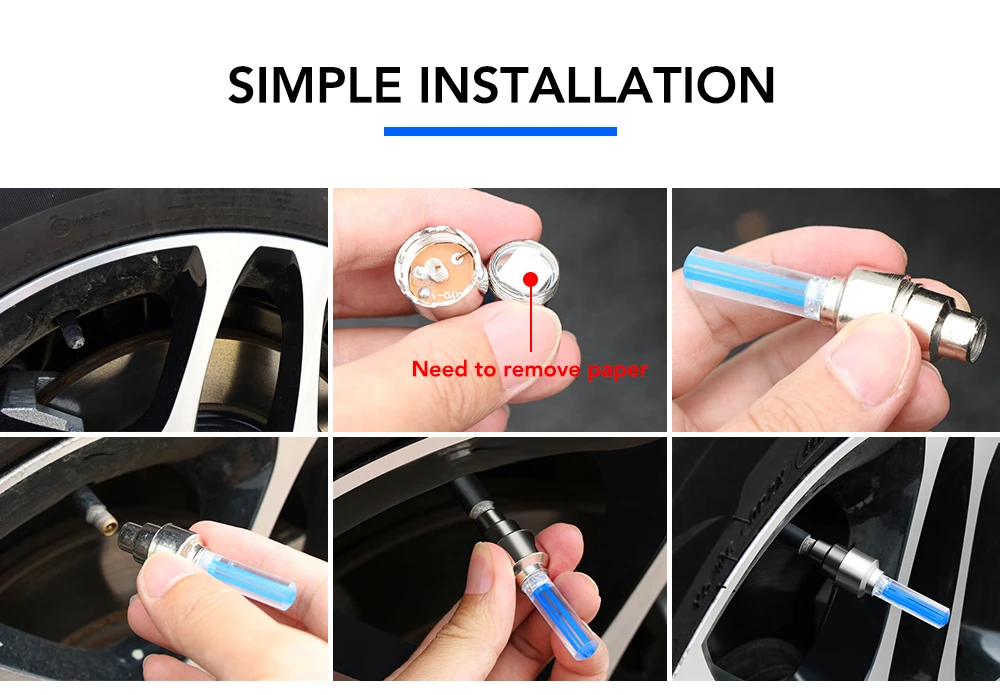 SIMPLE INSTALLATION

Need to remove paper