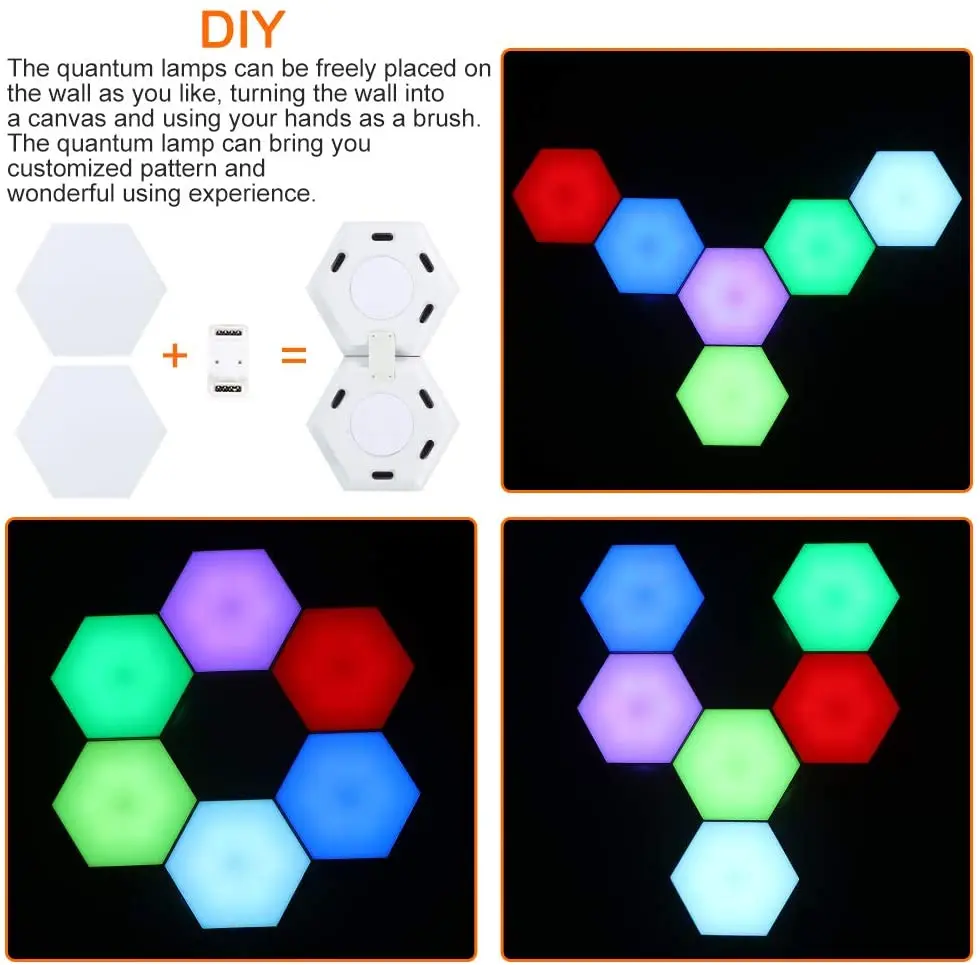 DIY

The quantum lamps can be freely placed on the wall as you like, turning the wall into a canvas and using your hands as a brush. The quantum lamp can bring you customized pattern and wonderful using experience.

+ =