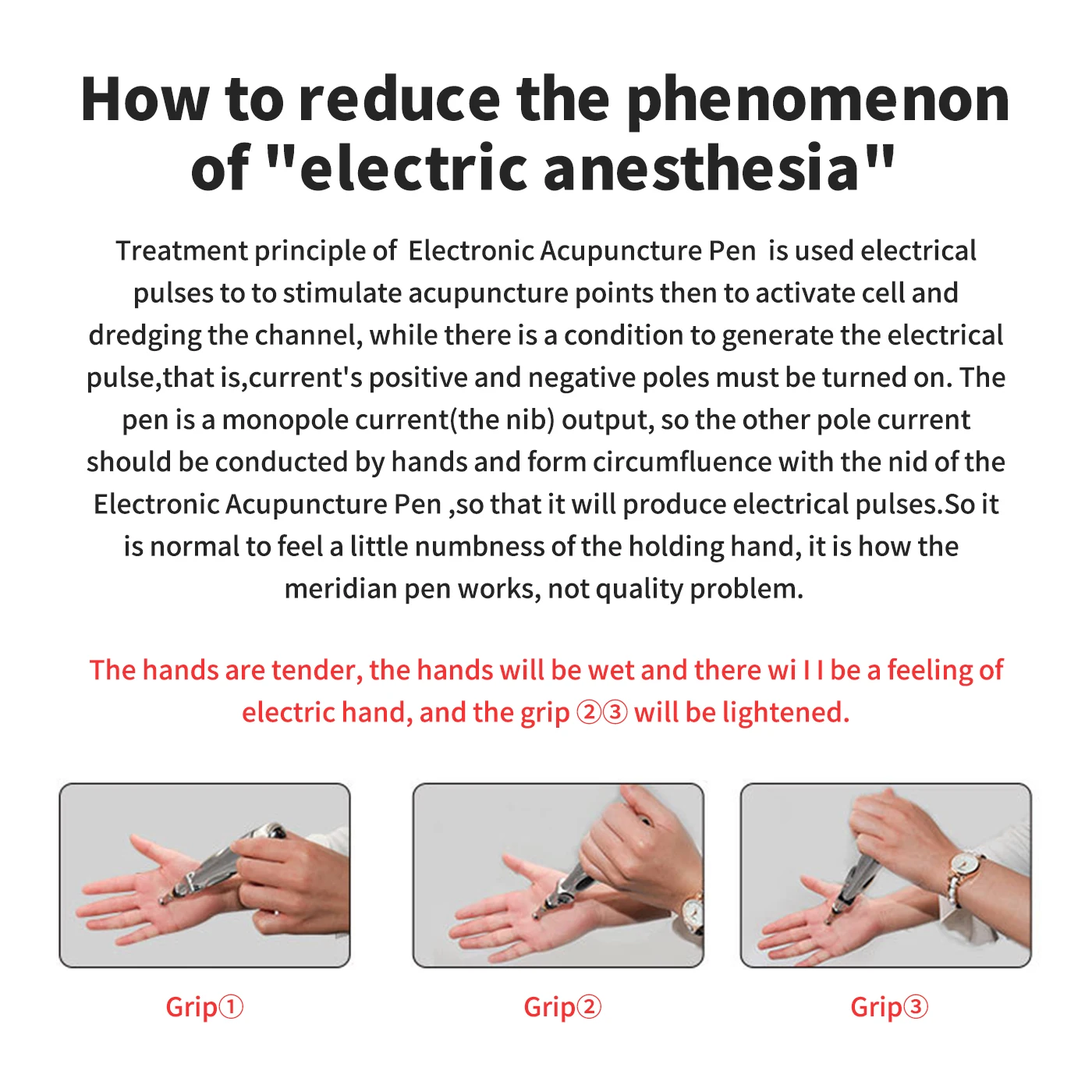 How to reduce the phenomenon of "electric anesthesia"

Treatment principle of Electronic Acupuncture Pen is used electrical pulses to to stimulate acupuncture points then to activate cell and dredging the channel, while there is a condition to generate the electrical pulse,that is,current's positive and negative poles must be turned on. The pen is a monopole current(the nib) output, so the other pole current should be conducted by hands and form circumfluence with the nid of the Electronic Acupuncture Pen ,so that it will produce electrical pulses.So it is normal to feel a little numbness of the holding hand, it is how the meridian pen works, not quality problem.

The hands are tender, the hands will be wet and there wi I I be a feeling of electric hand, and the grip ②③ will be lightened.

Grip①

Grip②

Grip③